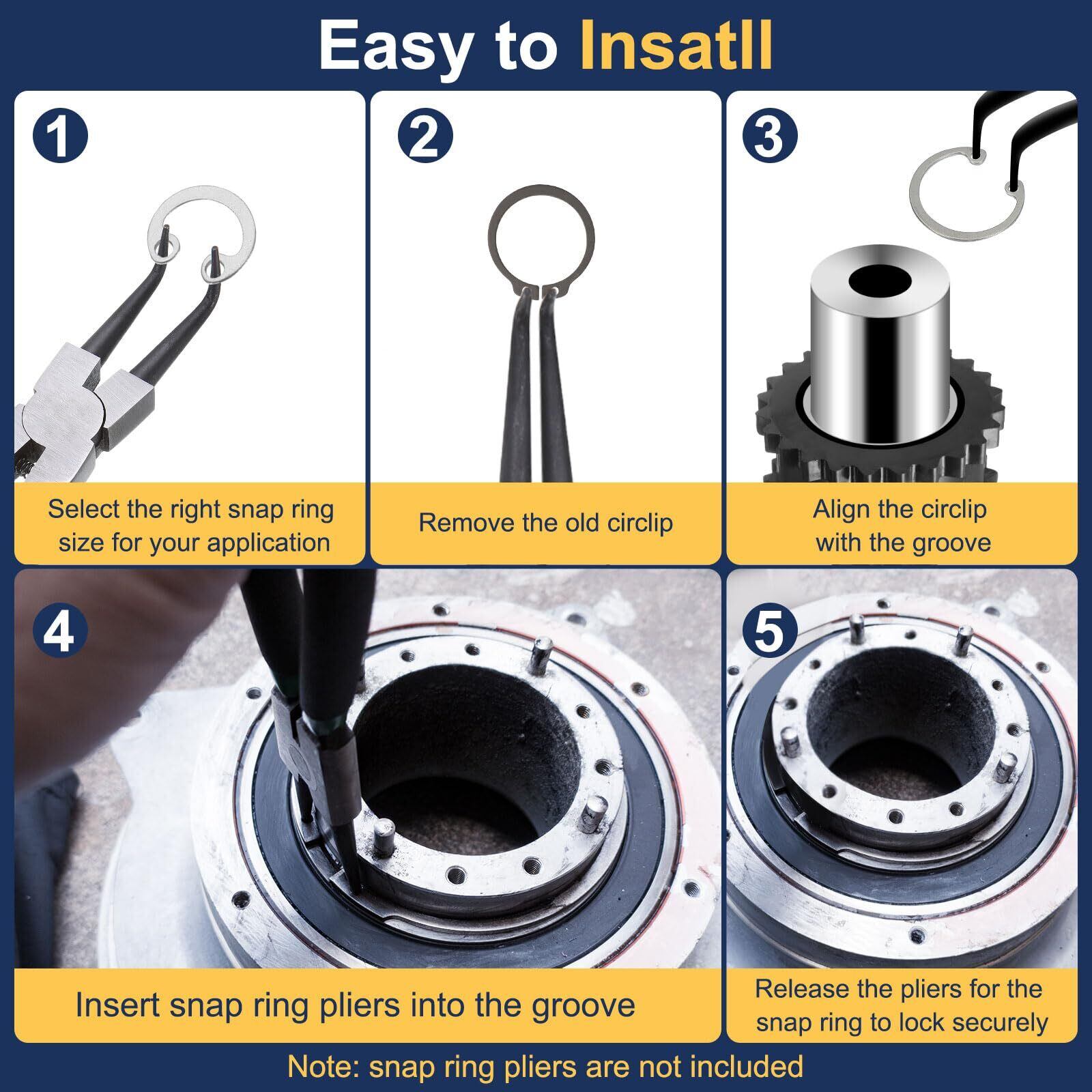 Easy to Insatll

1

Select the right snap ring size for your application

2

Remove the old circlip

3

Align the circlip with the groove

4

Insert snap ring pliers into the groove

5

Release the pliers for the snap ring to lock securely

Note: snap ring pliers are not included