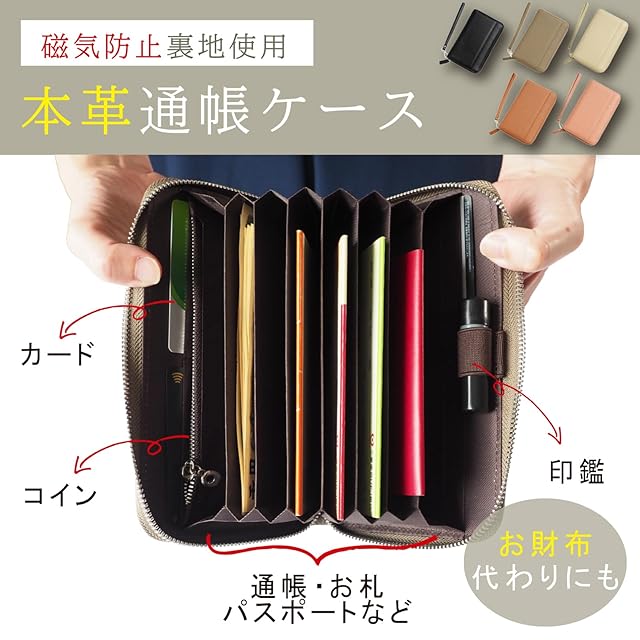 磁気防止裏地使用

本革通帳ケース

カード

コイン

印鑑

通帳・お札
パスポートなど

お財布
代わりにも