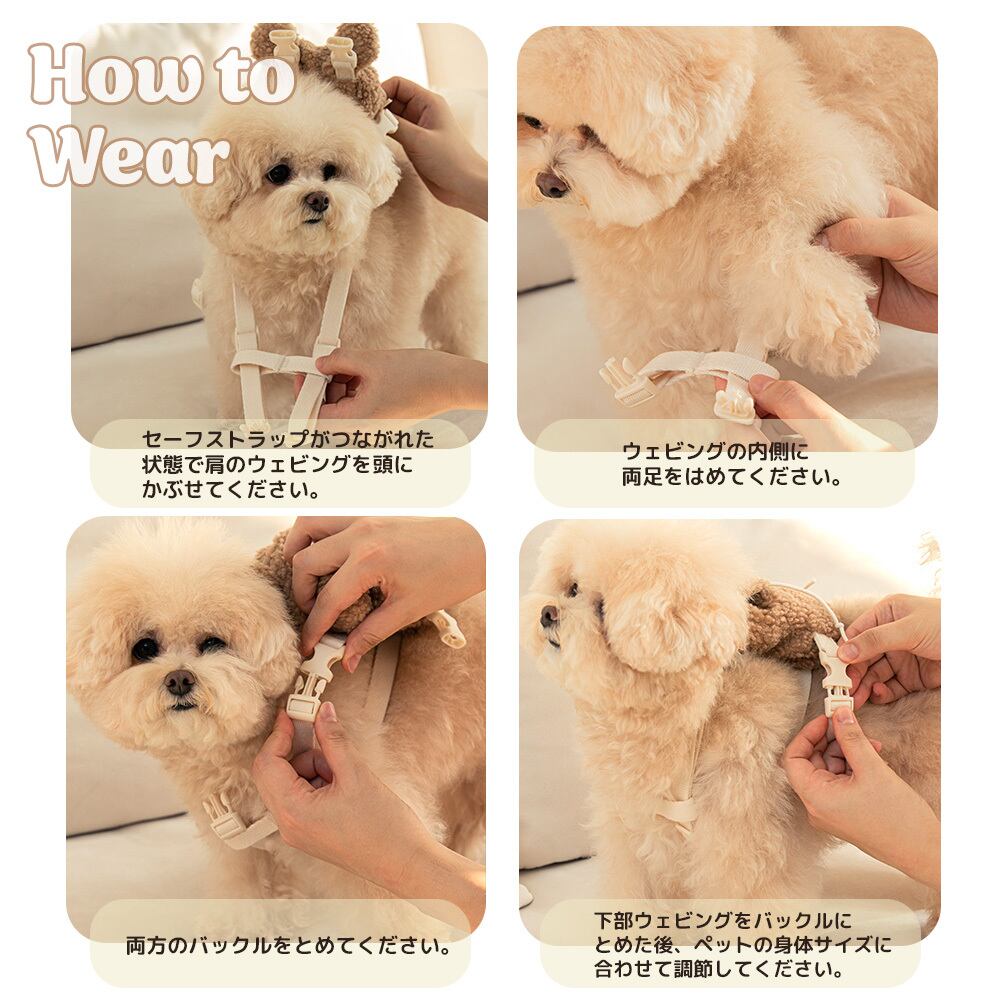 How to Wear

セーフストラップがつながれた状態で肩のウェビングを頭にかぶせてください。

ウェビングの内側に両足をはめてください。

両方のバックルをとめてください。

下部ウェビングをバックルにとめた後、ペットの身体サイズに合わせて調節してください。