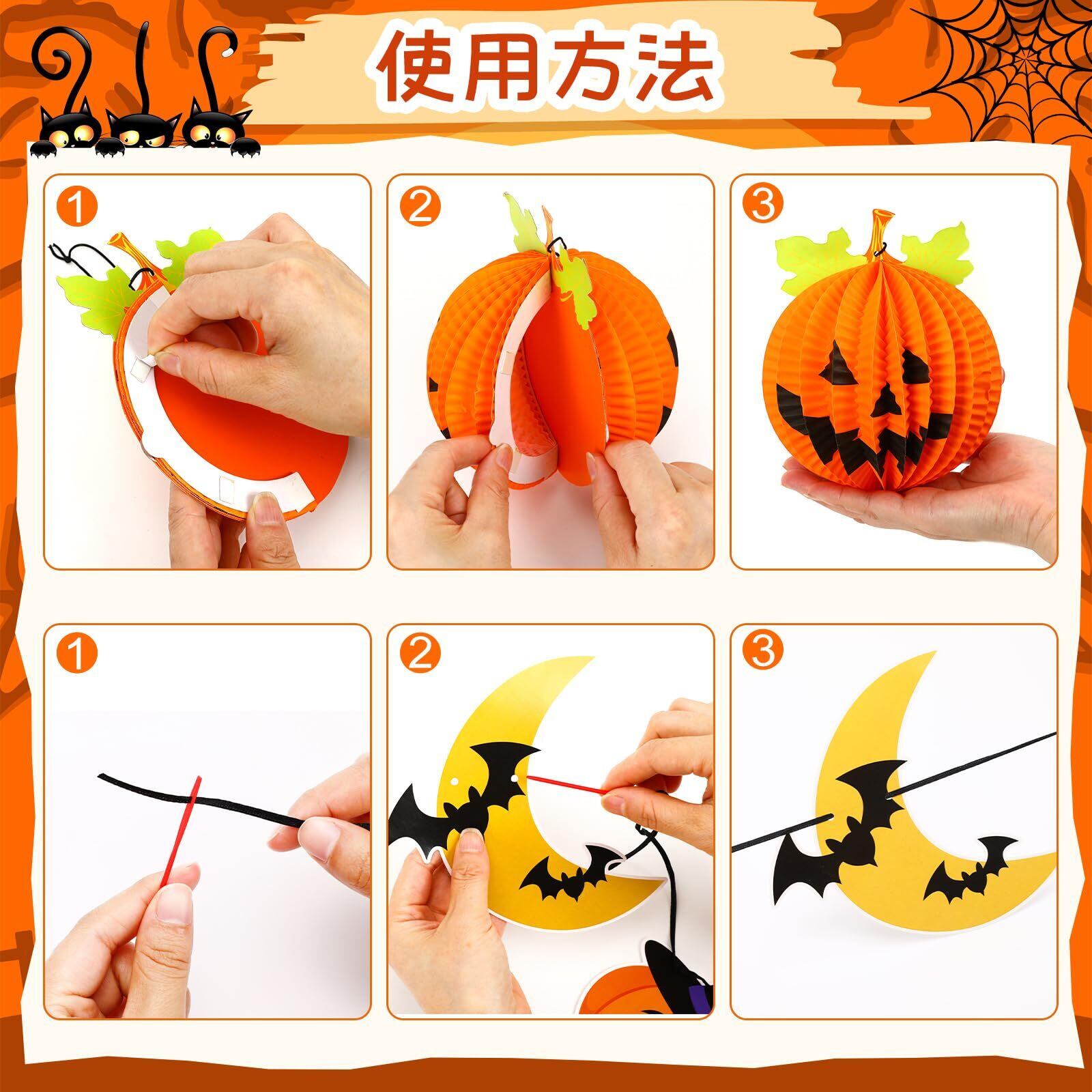 使用方法

1

2

3

1

2

3