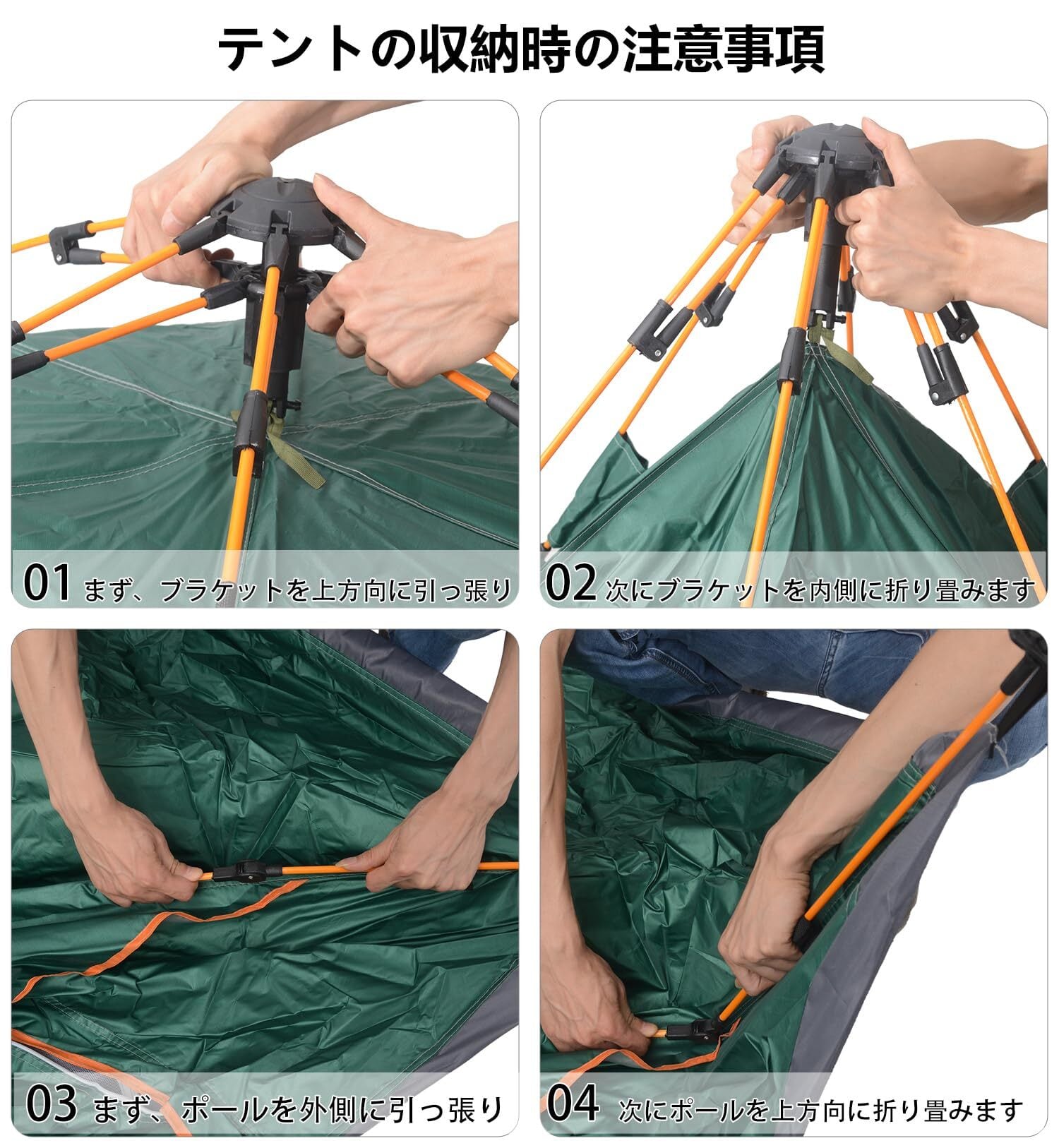 テントの収納時の注意事項

01 まず、ブラケットを上方向に引っ張り

02 次にブラケットを内側に折り畳みます

03 まず、ポールを外側に引っ張り

04 次にポールを上方向に折り畳みます