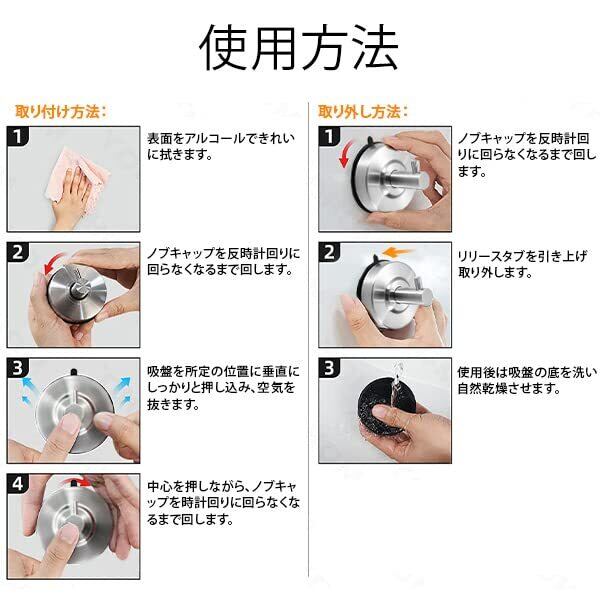 使用方法

取り付け方法：

1
表面をアルコールできれいに拭きます。

2
ノブキャップを反時計回りに回らなくなるまで回します。

3
吸盤を所定の位置に垂直にしっかりと押し込み、空気を抜きます。

4
中心を押しながら、ノブキャップを時計回りに回らなくなるまで回します。

取り外し方法：

1
ノブキャップを反時計回りに回らなくなるまで回します。

2
リリースタブを引き上げ取り外します。

3
使用後は吸盤の底を洗い自然乾燥させます。