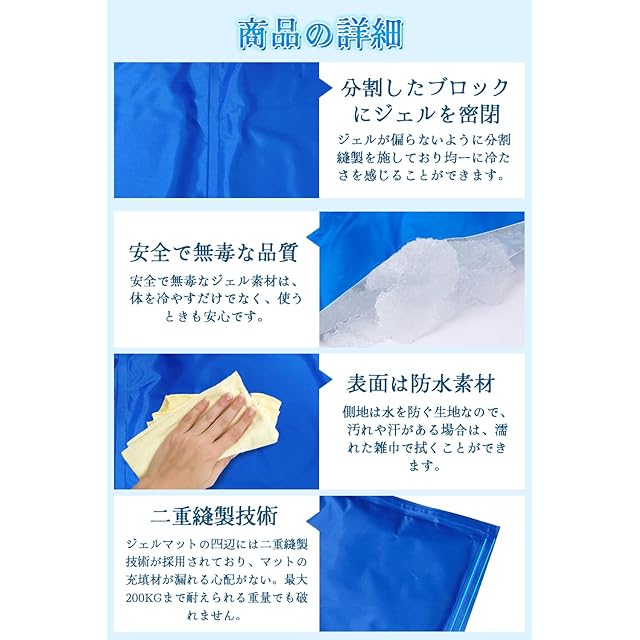 商品の詳細

分割したブロックにジェルを密閉

ジェルが偏らないように分割縫製を施しており均一に冷たさを感じることができます。

安全で無毒な品質

安全で無毒なジェル素材は、体を冷やすだけでなく、使うときも安心です。

表面は防水素材

側地は水を防ぐ生地なので、汚れや汗がある場合は、濡れた雑巾で拭くことができます。

二重縫製技術

ジェルマットの四辺には二重縫製技術が採用されており、マットの充填材が漏れる心配がない。最大200KGまで耐えられる重量でも破れません。