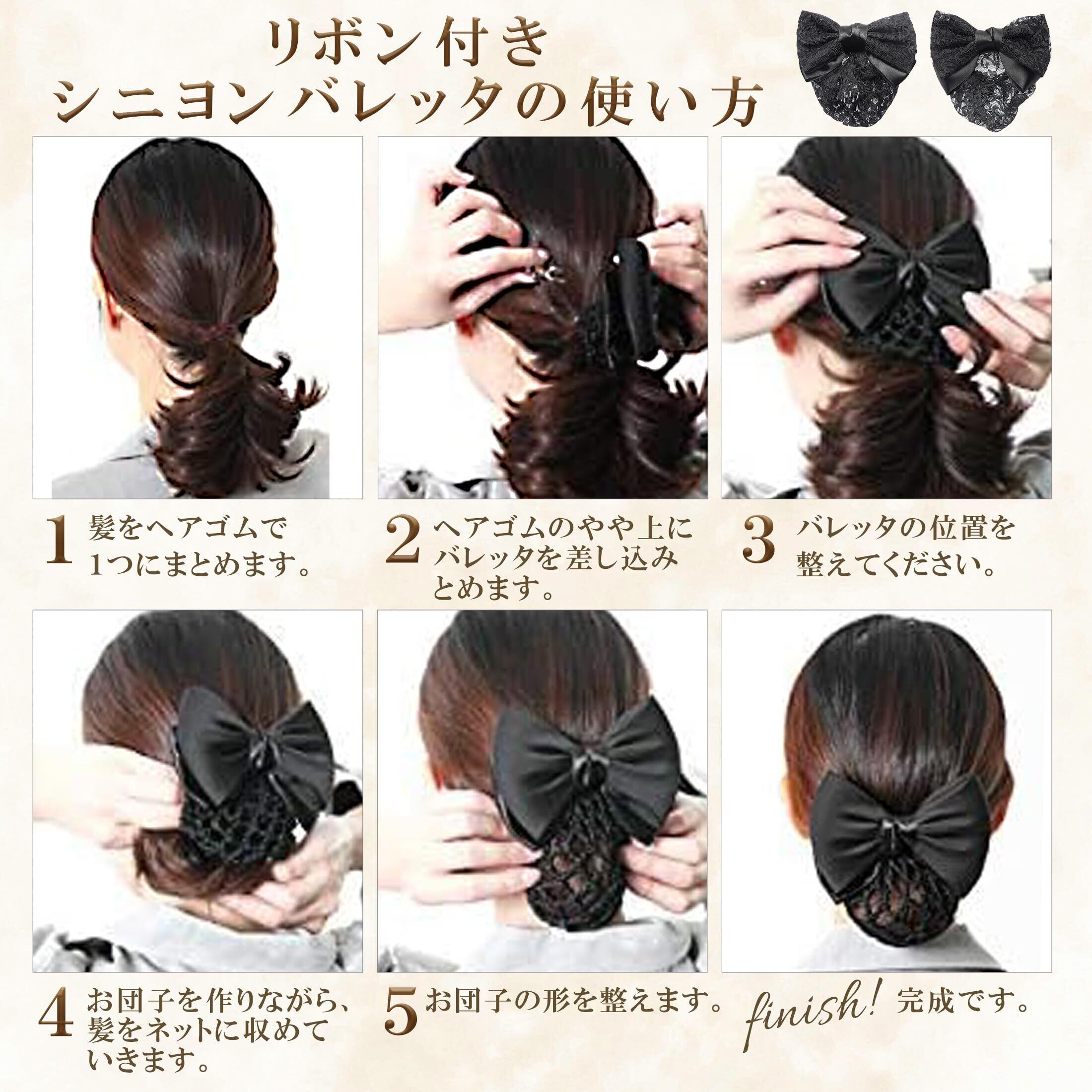 リボン付き
シニヨンバレッタの使い方

1 髪をヘアゴムで1つにまとめます。

2 ヘアゴムのやや上にバレッタを差し込みとめます。

3 バレッタの位置を整えてください。

4 お団子を作りながら、髪をネットに収めていきます。

5 お団子の形を整えます。

finish! 完成です。