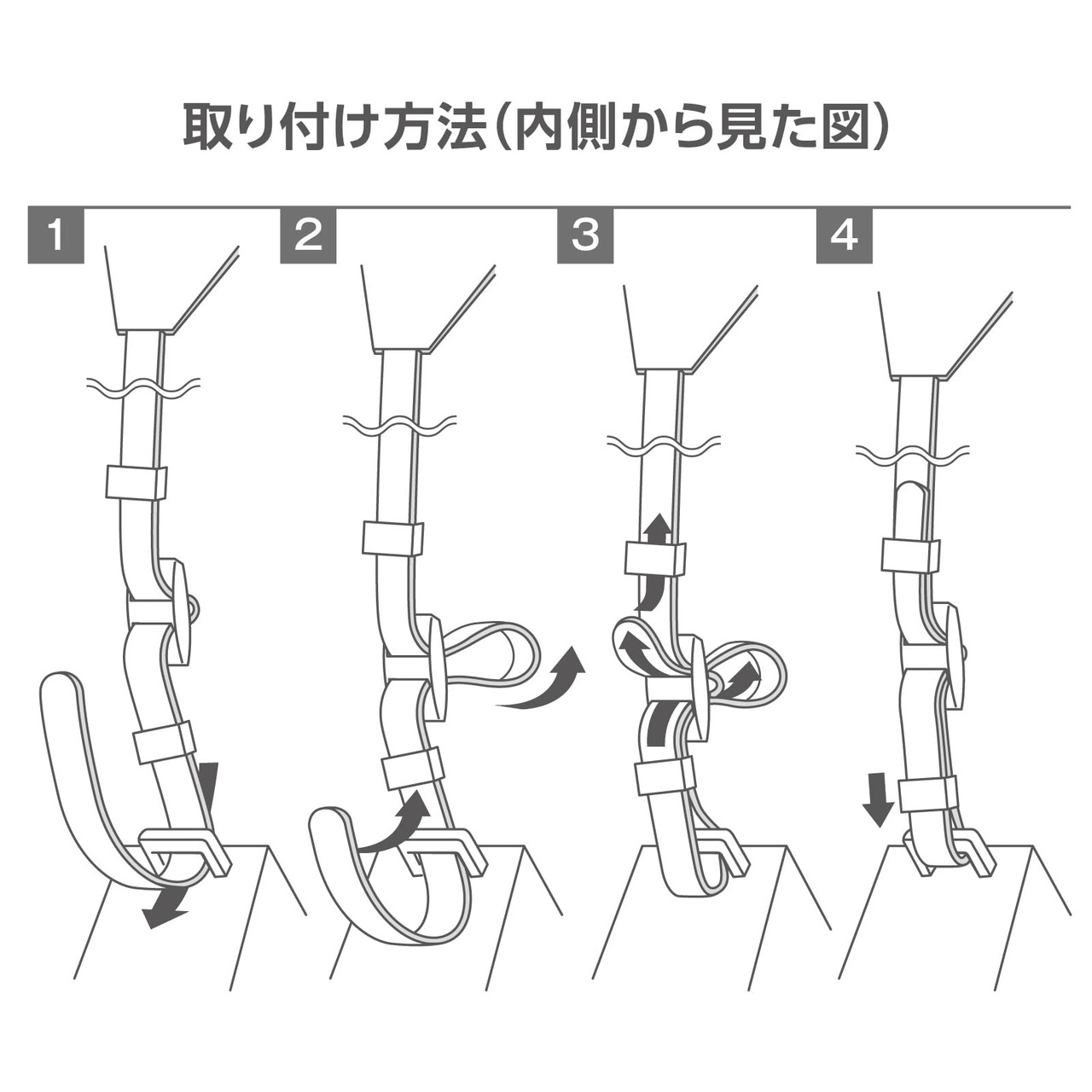 取り付け方法（内側から見た図）

1

2

3

4