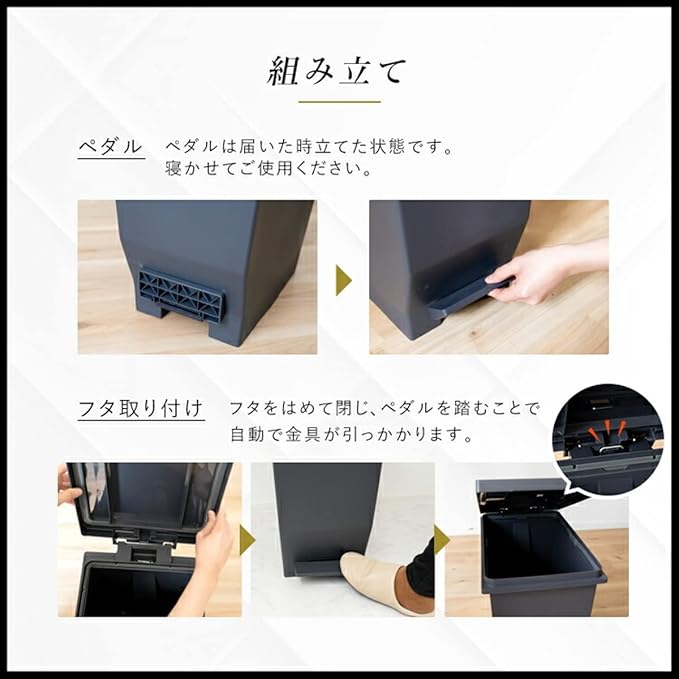 組み立て

ペダル　ペダルは届いた時立てた状態です。寝かせてご使用ください。

フタ取り付け　フタをはめて閉じ、ペダルを踏むことで自動で金具が引っかかります。