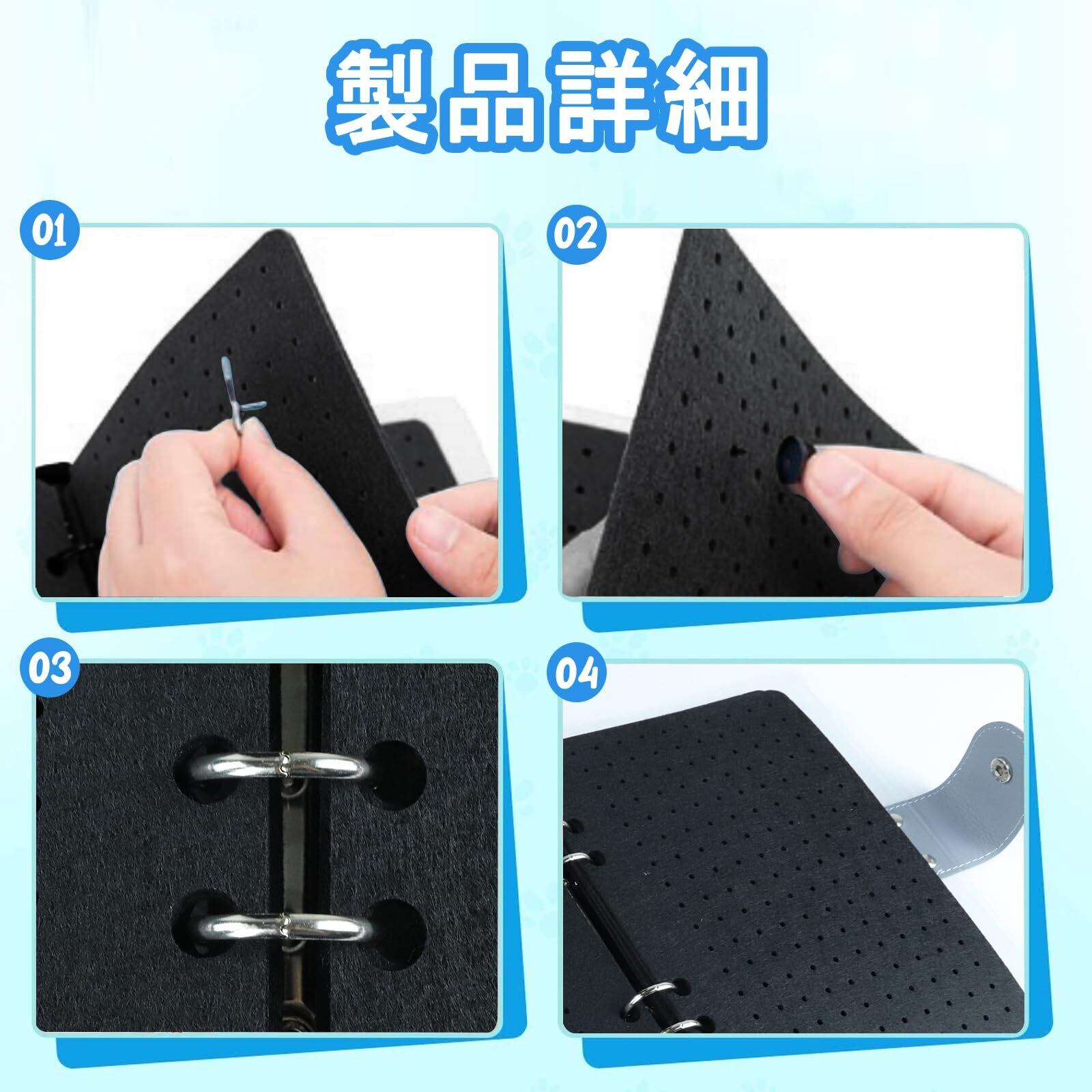 製品詳細

01

02

03

04