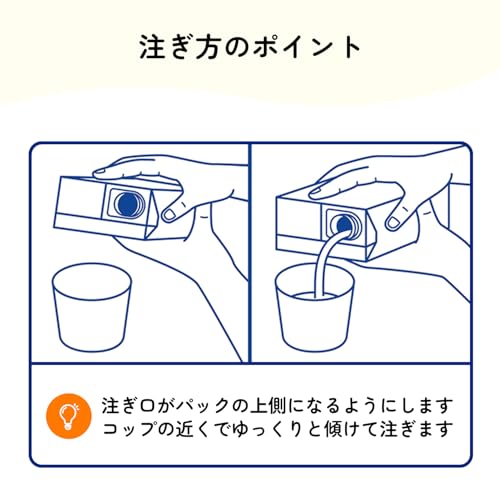 注ぎ方のポイント

注ぎ口がパックの上側になるようにします
コップの近くでゆっくりと傾けて注ぎます