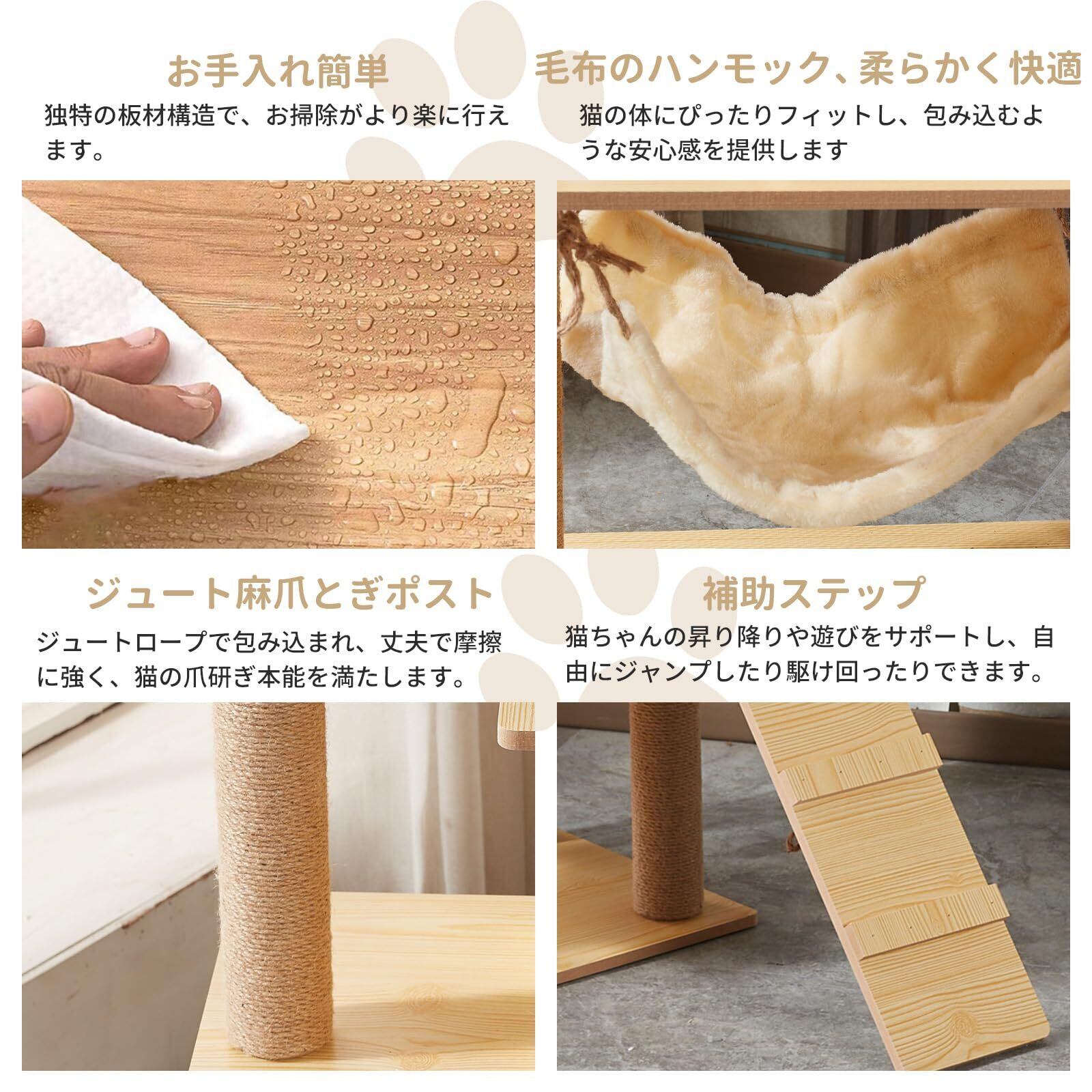 お手入れ簡単

独特の板材構造で、お掃除がより楽に行えます。

毛布のハンモック、柔らかく快適

猫の体にぴったりフィットし、包み込むような安心感を提供します

ジュート麻爪とぎポスト

ジュートロープで包み込まれ、丈夫で摩擦に強く、猫の爪研ぎ本能を満たします。

補助ステップ

猫ちゃんの昇り降りや遊びをサポートし、自由にジャンプしたり駆け回ったりできます。