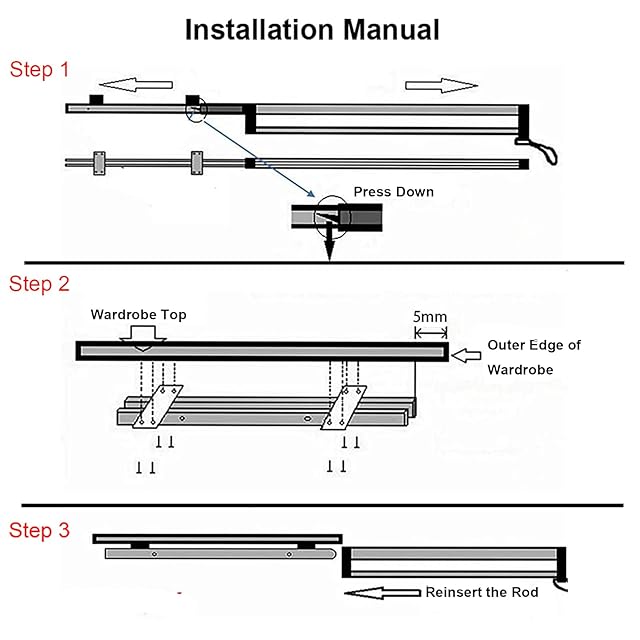 Installation Manual

Step 1

Press Down

Step 2

Wardrobe Top

5mm

Outer Edge of Wardrobe

Step 3

Reinsert the Rod