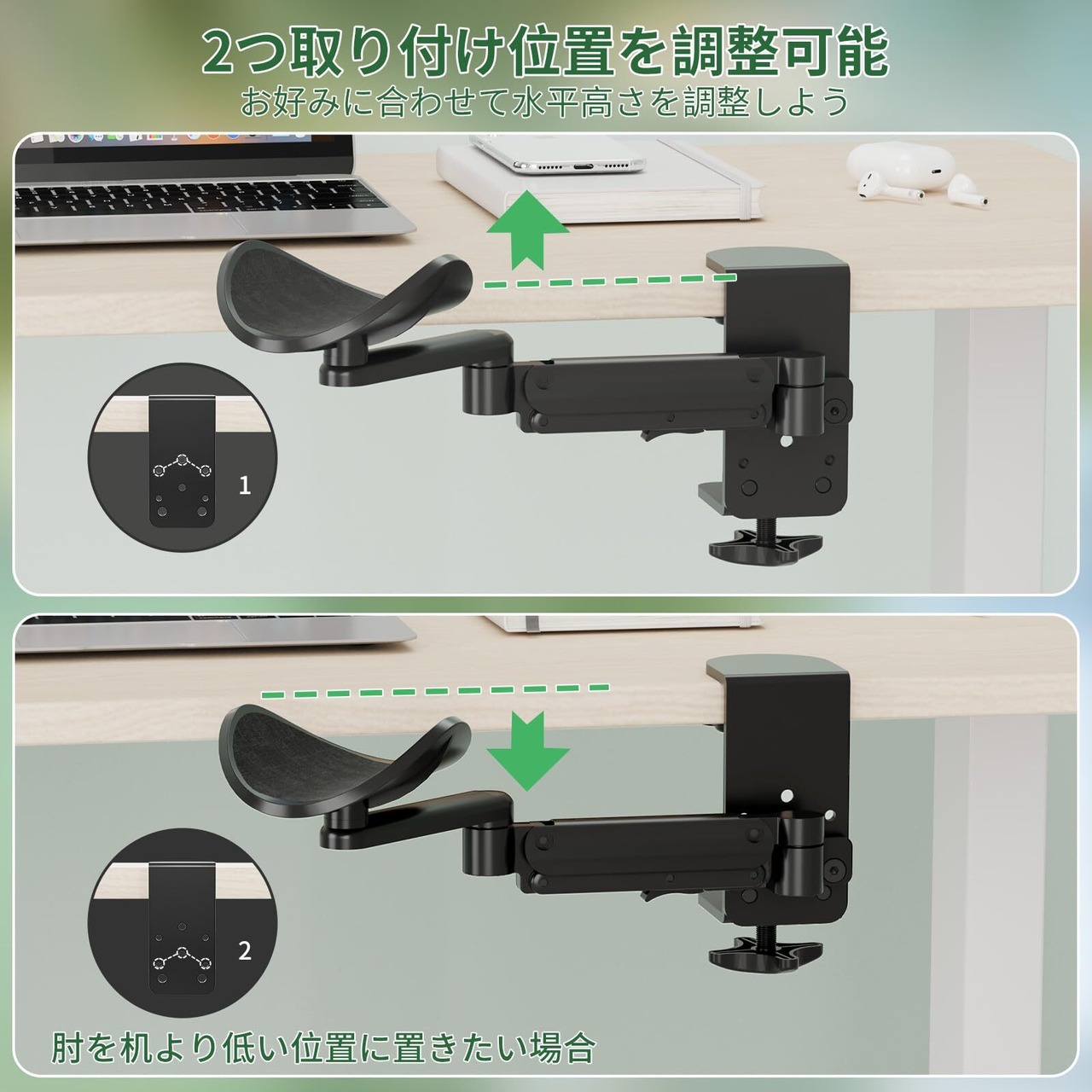 2つ取り付け位置を調整可能
お好みに合わせて水平高さを調整しよう

1

2

肘を机より低い位置に置きたい場合