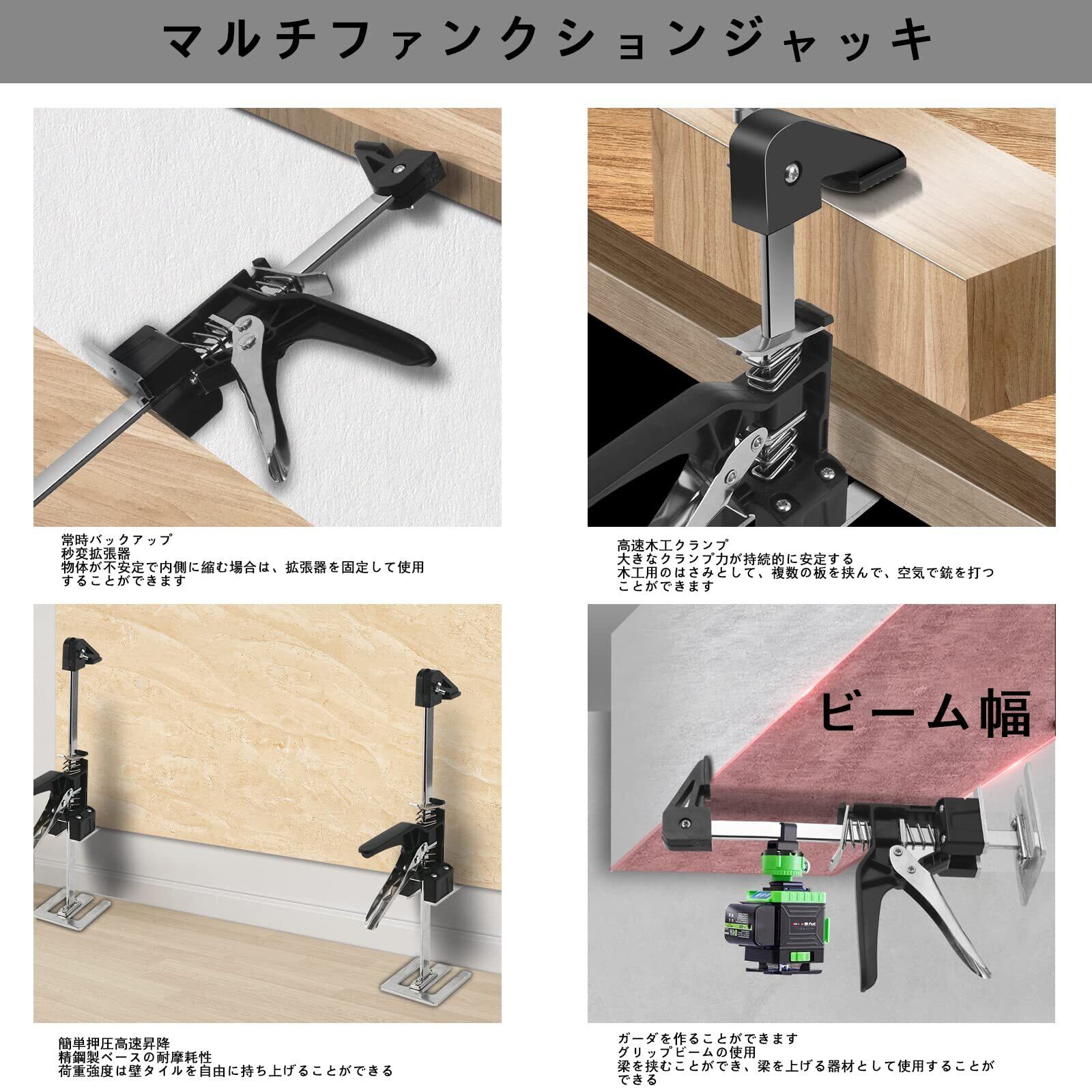 マルチファンクションジャッキ

常時バックアップ
秒変拡張器
物体が不安定で内側に縮む場合は、拡張器を固定して使用することができます

高速木工クランプ
大きなクランプ力が持続的に安定する
木工用のはさみとして、複数の板を挟んで、空気で銃を打つことができます

簡単押圧高速昇降
精鋼製ベースの耐摩耗性
荷重強度は壁タイルを自由に持ち上げることができる

ビーム幅

ガーダを作ることができます
グリップビームの使用
梁を挟むことができ、梁を上げる器材として使用することができる