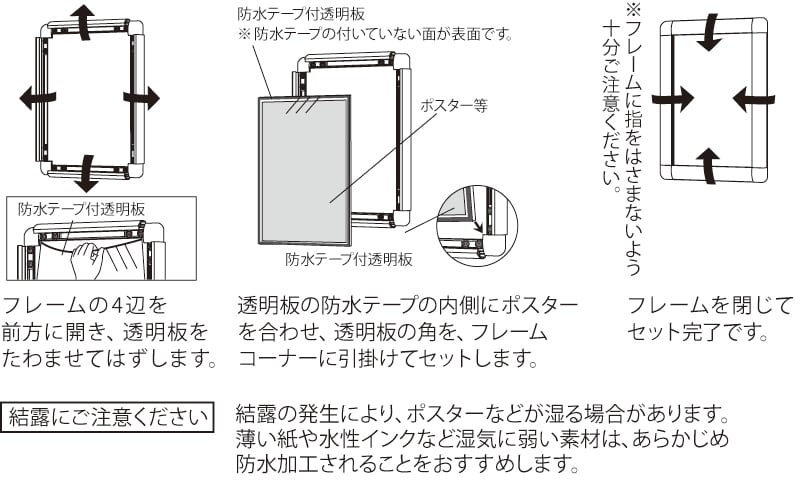 防水テープ付透明板

フレームの4辺を前方に開き、透明板をたわませてはずします。

防水テープ付透明板
※防水テープの付いていない面が表面です。

ポスター等

防水テープ付透明板

透明板の防水テープの内側にポスターを合わせ、透明板の角を、フレームコーナーに引掛けてセットします。

※フレームに指をはさまないよう十分ご注意ください。

フレームを閉じてセット完了です。

結露にご注意ください

結露の発生により、ポスターなどが湿る場合があります。薄い紙や水性インクなど湿気に弱い素材は、あらかじめ防水加工されることをおすすめします。