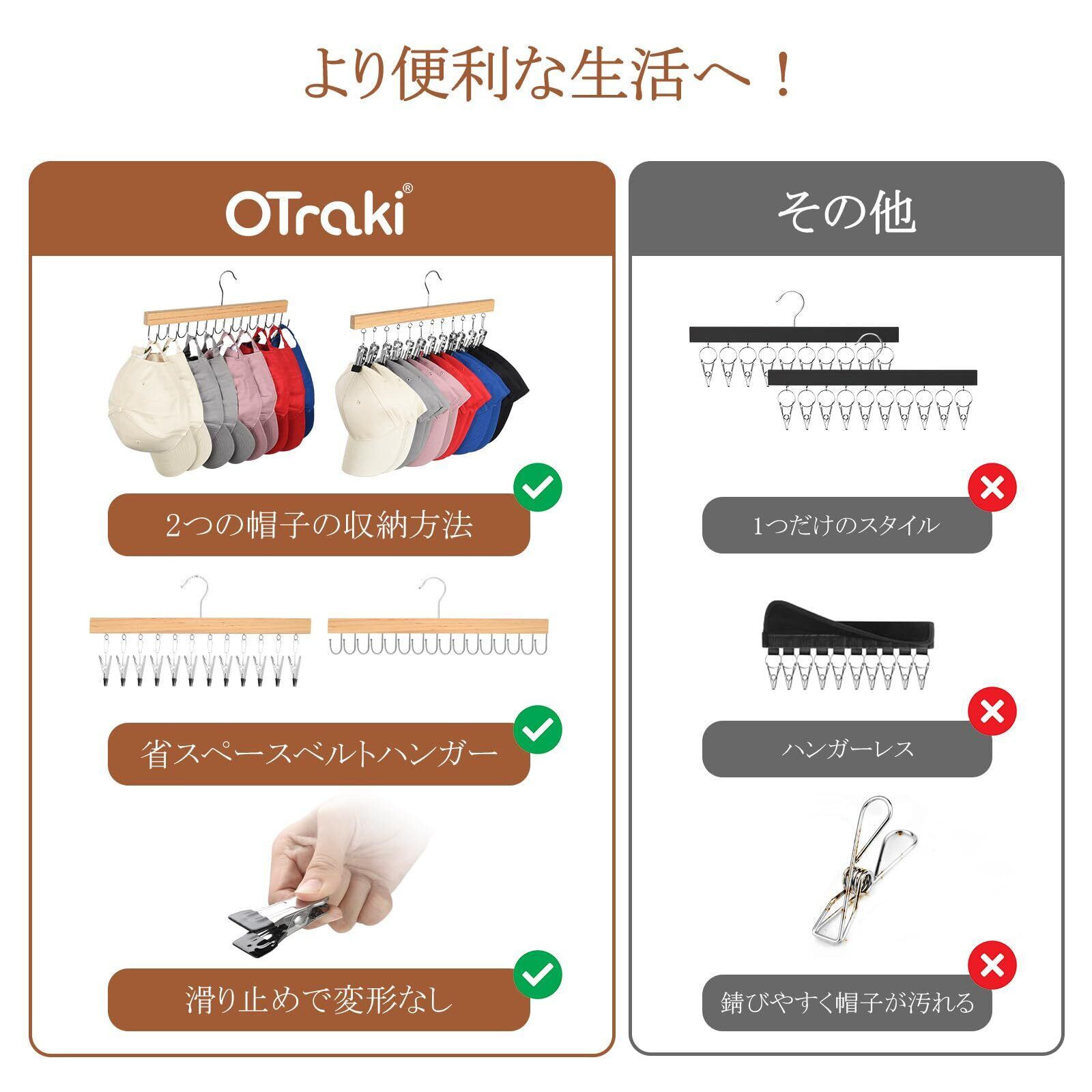 より便利な生活へ！

OTraki®

2つの帽子の収納方法

省スペースベルトハンガー

滑り止めで変形なし

その他

1つだけのスタイル

ハンガーレス

錆びやすく帽子が汚れる