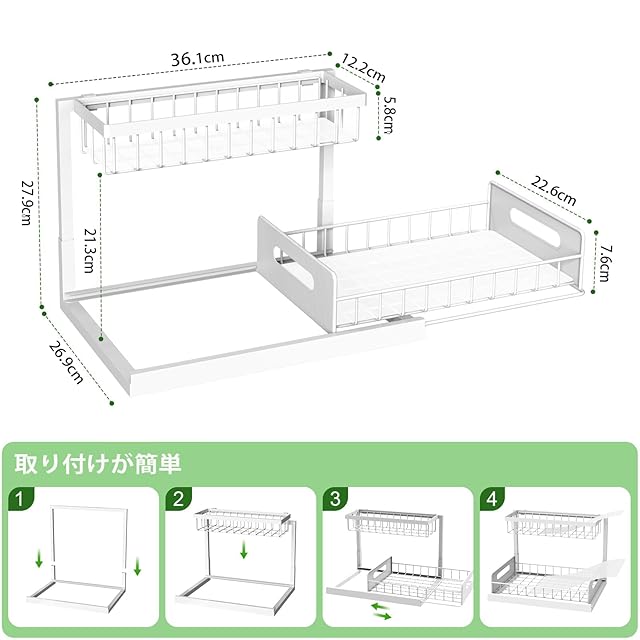 36.1cm
12.2cm
5.8cm
27.9cm
21.3cm
22.6cm
7.6cm
26.9cm

取り付けが簡単

1

2

3

4