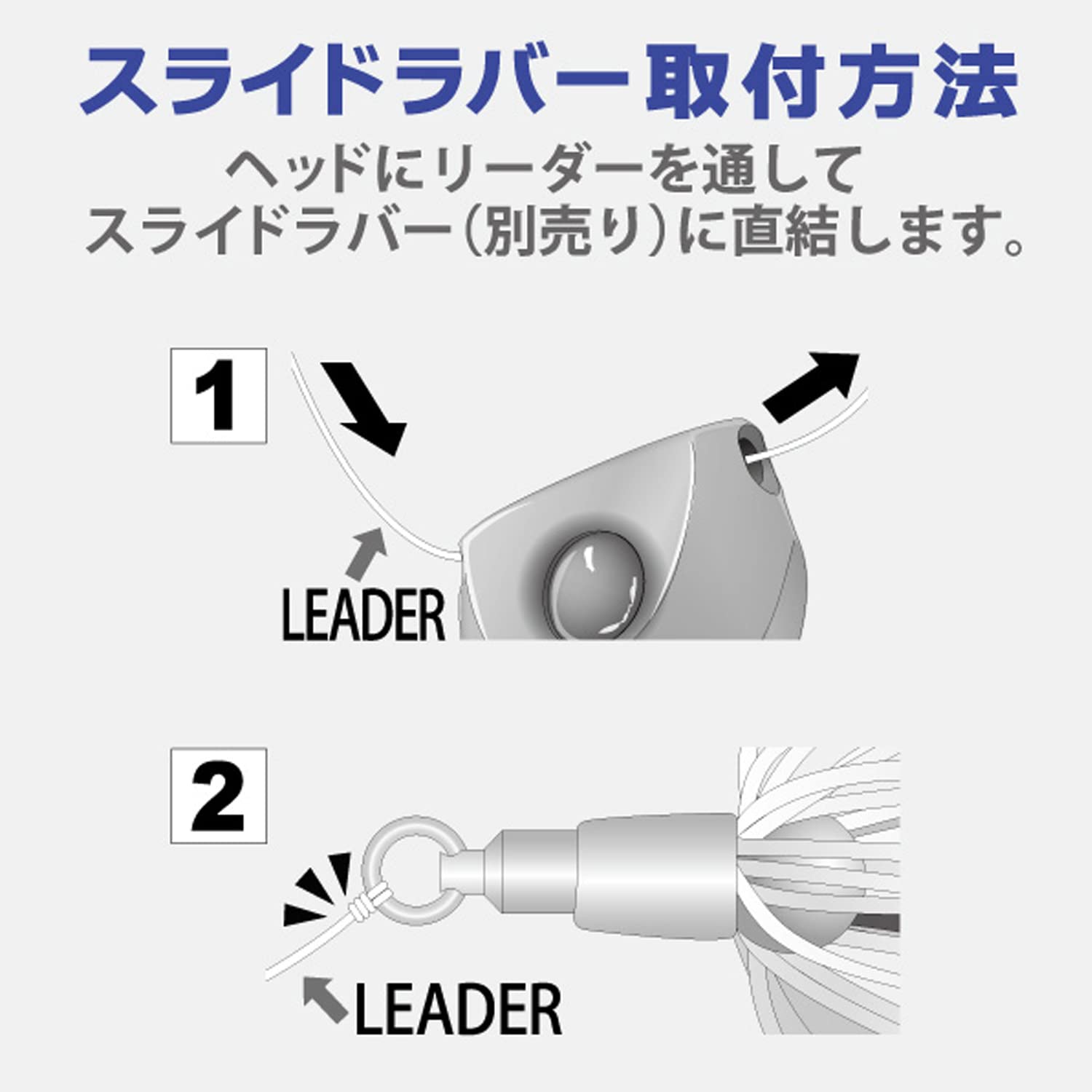 スライドラバー取付方法

ヘッドにリーダーを通して
スライドラバー(別売り)に直結します。

1

LEADER

2

LEADER