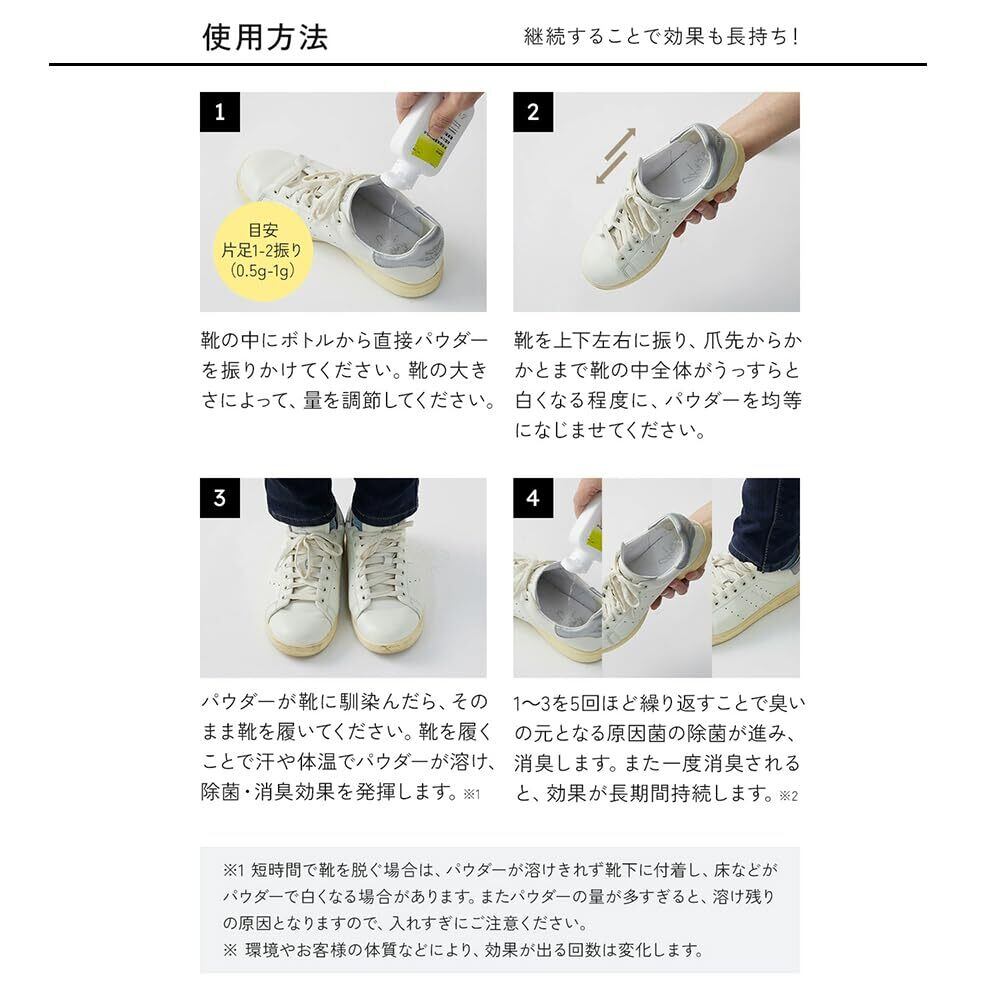 使用方法

継続することで効果も長持ち！

1

目安
片足1-2振り
(0.5g-1g)

靴の中にボトルから直接パウダーを振りかけてください。靴の大きさによって、量を調節してください。

2

靴を上下左右に振り、爪先からかかとまで靴の中全体がうっすらと白くなる程度に、パウダーを均等になじませてください。

3

パウダーが靴に馴染んだら、そのまま靴を履いてください。靴を履くことで汗や体温でパウダーが溶け、除菌・消臭効果を発揮します。※1

4

1〜3を5回ほど繰り返すことで臭いの元となる原因菌の除菌が進み、消臭します。また一度消臭されると、効果が長期間持続します。※2

※1 短時間で靴を脱ぐ場合は、パウダーが溶けきれず靴下に付着し、床などがパウダーで白くなる場合があります。またパウダーの量が多すぎると、溶け残りの原因となりますので、入れすぎにご注意ください。
※ 環境やお客様の体質などにより、効果が出る回数は変化します。