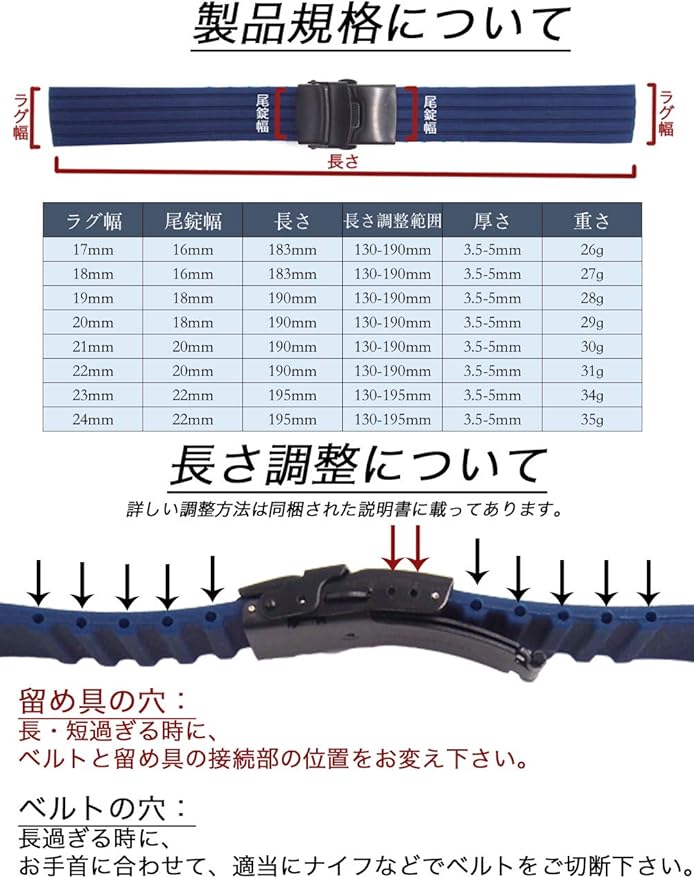 製品規格について

ラグ幅

尾錠幅

尾錠幅

ラグ幅

長さ

| ラグ幅 | 尾錠幅 | 長さ | 長さ調整範囲 | 厚さ | 重さ |
|---|---|---|---|---|---|
| 17mm | 16mm | 183mm | 130-190mm | 3.5-5mm | 26g |
| 18mm | 16mm | 183mm | 130-190mm | 3.5-5mm | 27g |
| 19mm | 18mm | 190mm | 130-190mm | 3.5-5mm | 28g |
| 20mm | 18mm | 190mm | 130-190mm | 3.5-5mm | 29g |
| 21mm | 20mm | 190mm | 130-190mm | 3.5-5mm | 30g |
| 22mm | 20mm | 190mm | 130-190mm | 3.5-5mm | 31g |
| 23mm | 22mm | 195mm | 130-195mm | 3.5-5mm | 34g |
| 24mm | 22mm | 195mm | 130-195mm | 3.5-5mm | 35g |

長さ調整について

詳しい調整方法は同梱された説明書に載ってあります。

留め具の穴：
長・短過ぎる時に、
ベルトと留め具の接続部の位置をお変え下さい。

ベルトの穴：
長過ぎる時に、
お手首に合わせて、適当にナイフなどでベルトをご切断下さい。