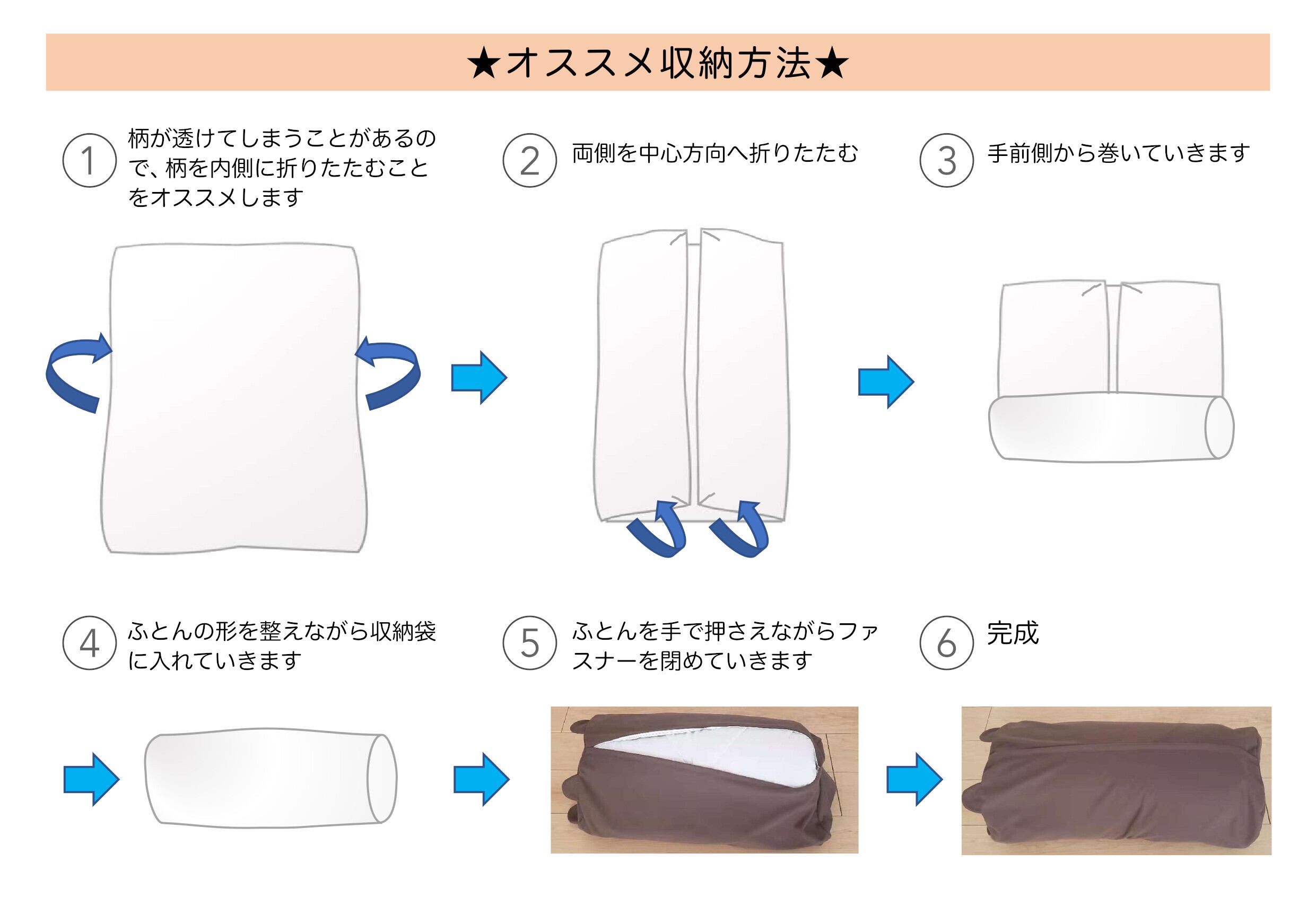 ★オススメ収納方法★

1 柄が透けてしまうことがあるので、柄を内側に折りたたむことをオススメします

2 両側を中心方向へ折りたたむ

3 手前側から巻いていきます

4 ふとんの形を整えながら収納袋に入れていきます

5 ふとんを手で押さえながらファスナーを閉めていきます

6 完成