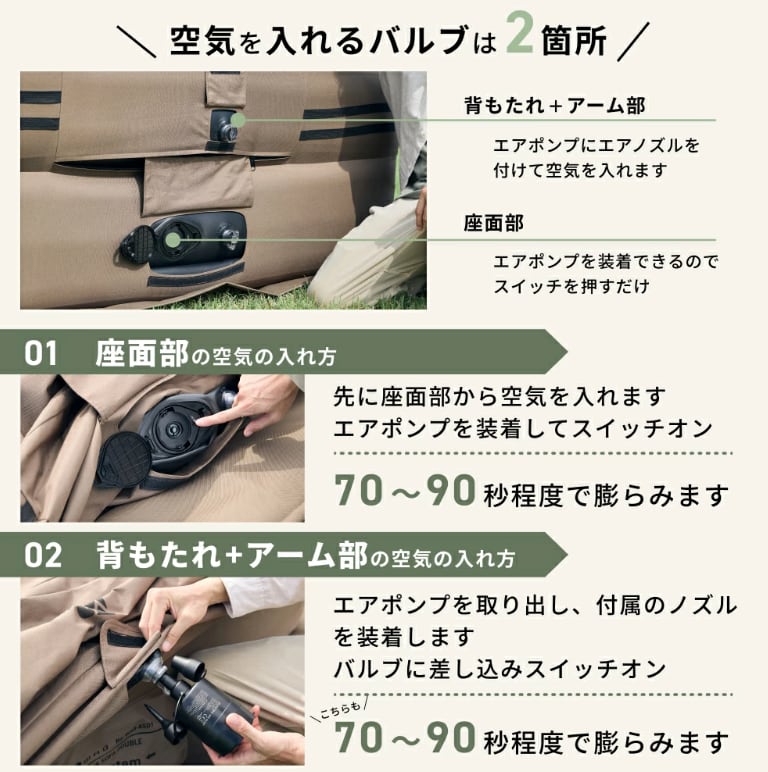 ＼ 空気を入れるバルブは 2 箇所 ／

背もたれ＋アーム部

エアポンプにエアノズルを付けて空気を入れます

座面部

エアポンプを装着できるのでスイッチを押すだけ

01 座面部の空気の入れ方

先に座面部から空気を入れます
エアポンプを装着してスイッチオン

70～90 秒程度で膨らみます

02 背もたれ+アーム部の空気の入れ方

エアポンプを取り出し、付属のノズルを装着します
バルブに差し込みスイッチオン

＼こちらも／
70～90 秒程度で膨らみます