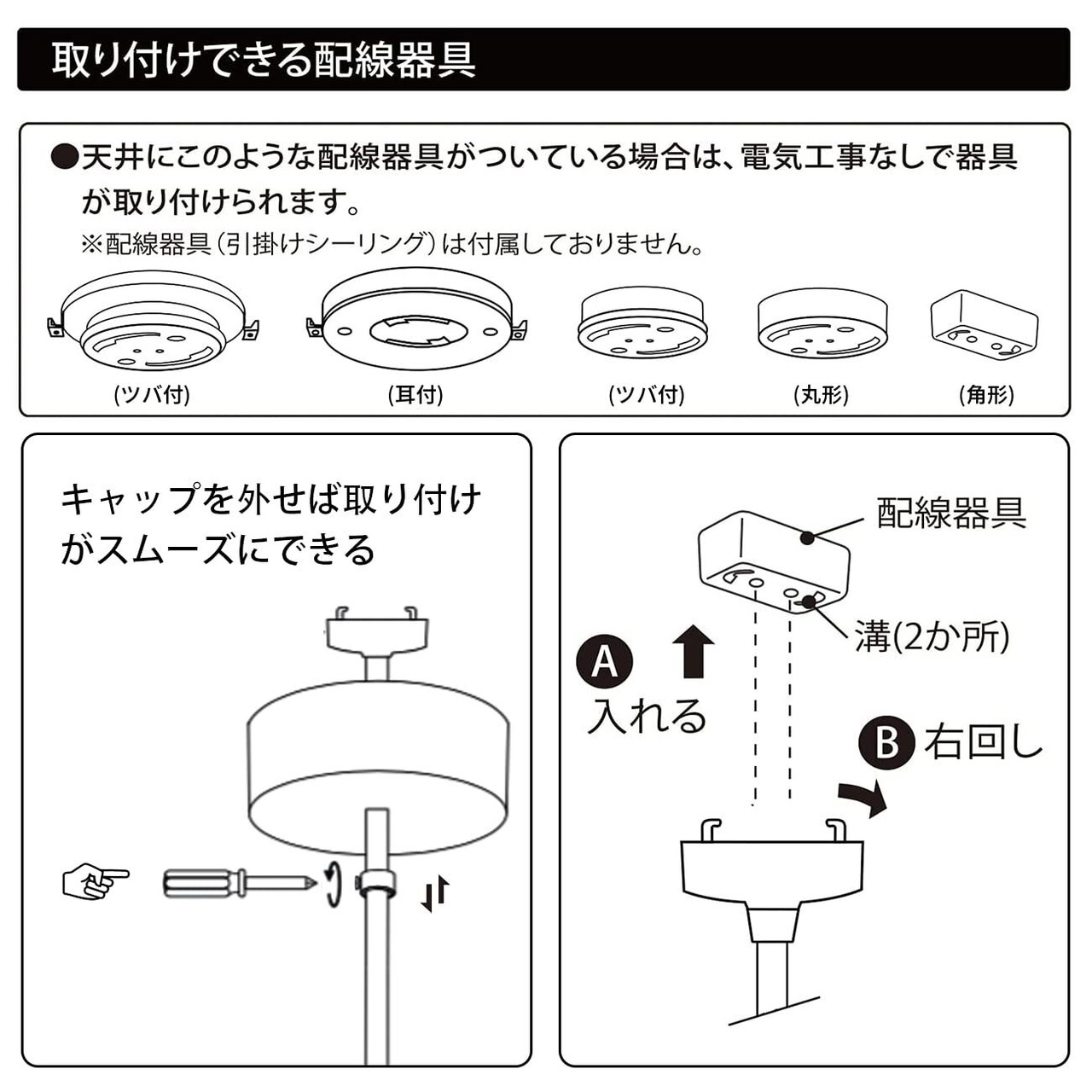 取り付けできる配線器具

●天井にこのような配線器具がついている場合は、電気工事なしで器具が取り付けられます。
※配線器具（引掛けシーリング）は付属しておりません。

(ツバ付)
(耳付)
(ツバ付)
(丸形)
(角形)

キャップを外せば取り付けがスムーズにできる

配線器具
溝(2か所)
A
入れる
B 右回し