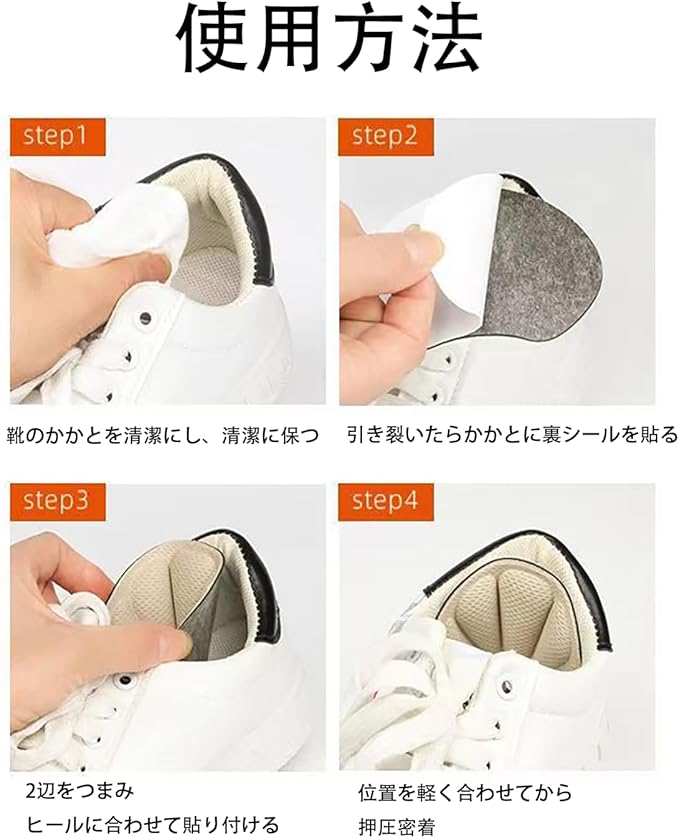 使用方法

step1

靴のかかとを清潔にし、清潔に保つ

step2

引き裂いたらかかとに裏シールを貼る

step3

2辺をつまみ
ヒールに合わせて貼り付ける

step4

位置を軽く合わせてから
押圧密着