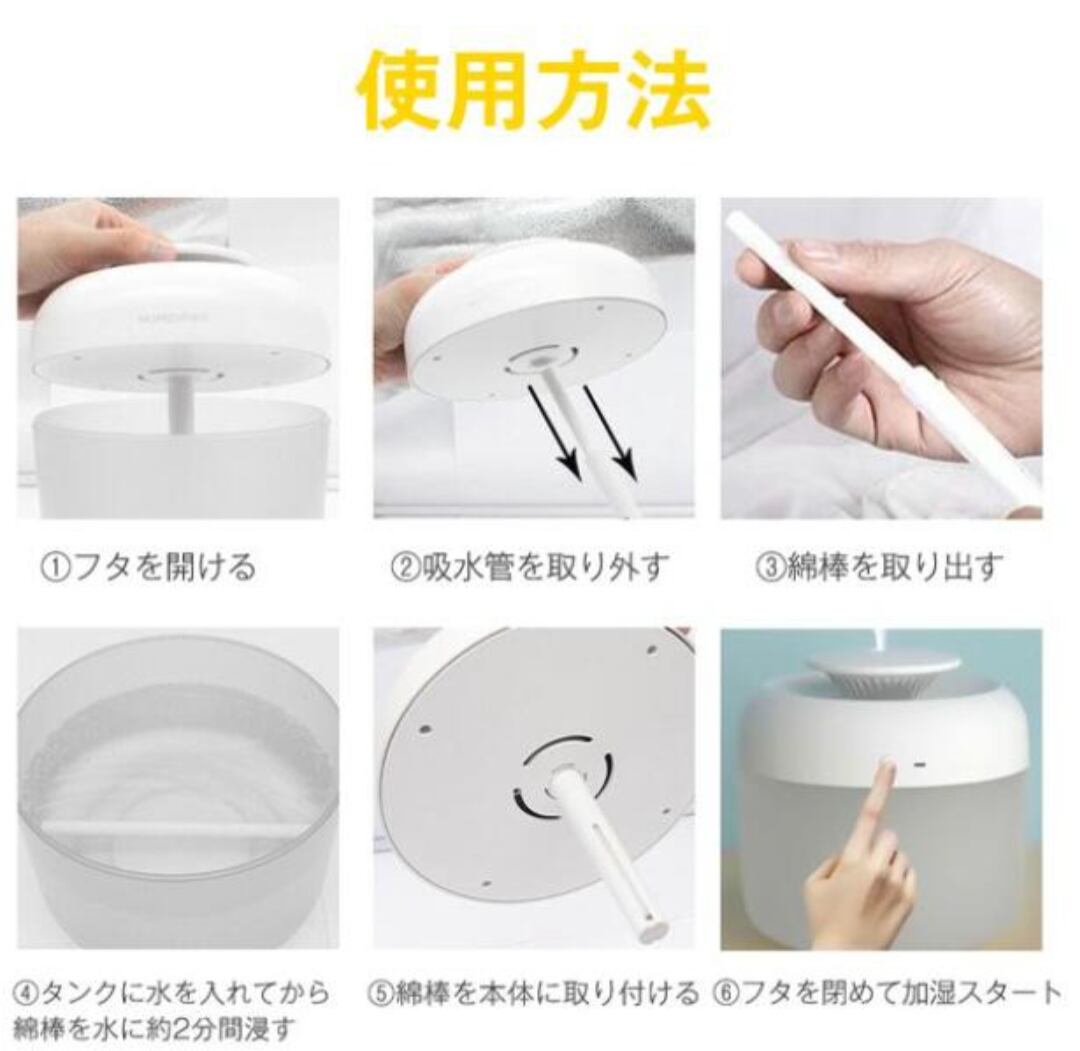 使用方法

①フタを開ける

②吸水管を取り外す

③綿棒を取り出す

④タンクに水を入れてから綿棒を水に約2分間浸す

⑤綿棒を本体に取り付ける

⑥フタを閉めて加湿スタート