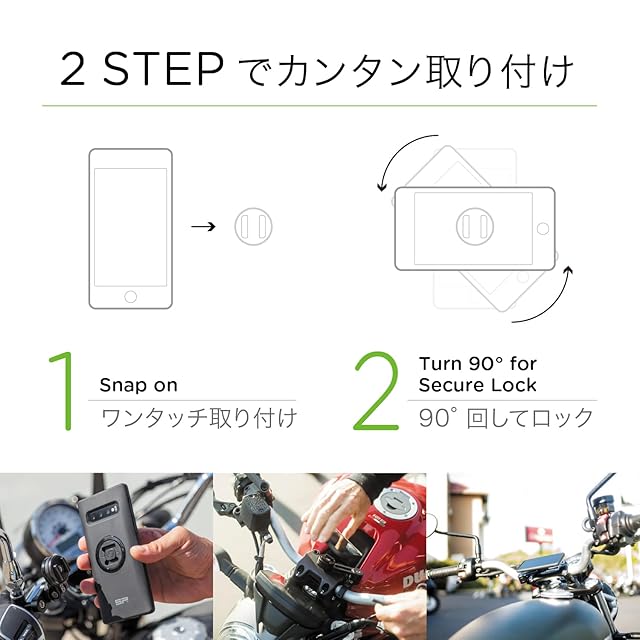 2 STEP でカンタン取り付け

1 Snap on
ワンタッチ取り付け

2 Turn 90° for Secure Lock
90° 回してロック

SP

DU