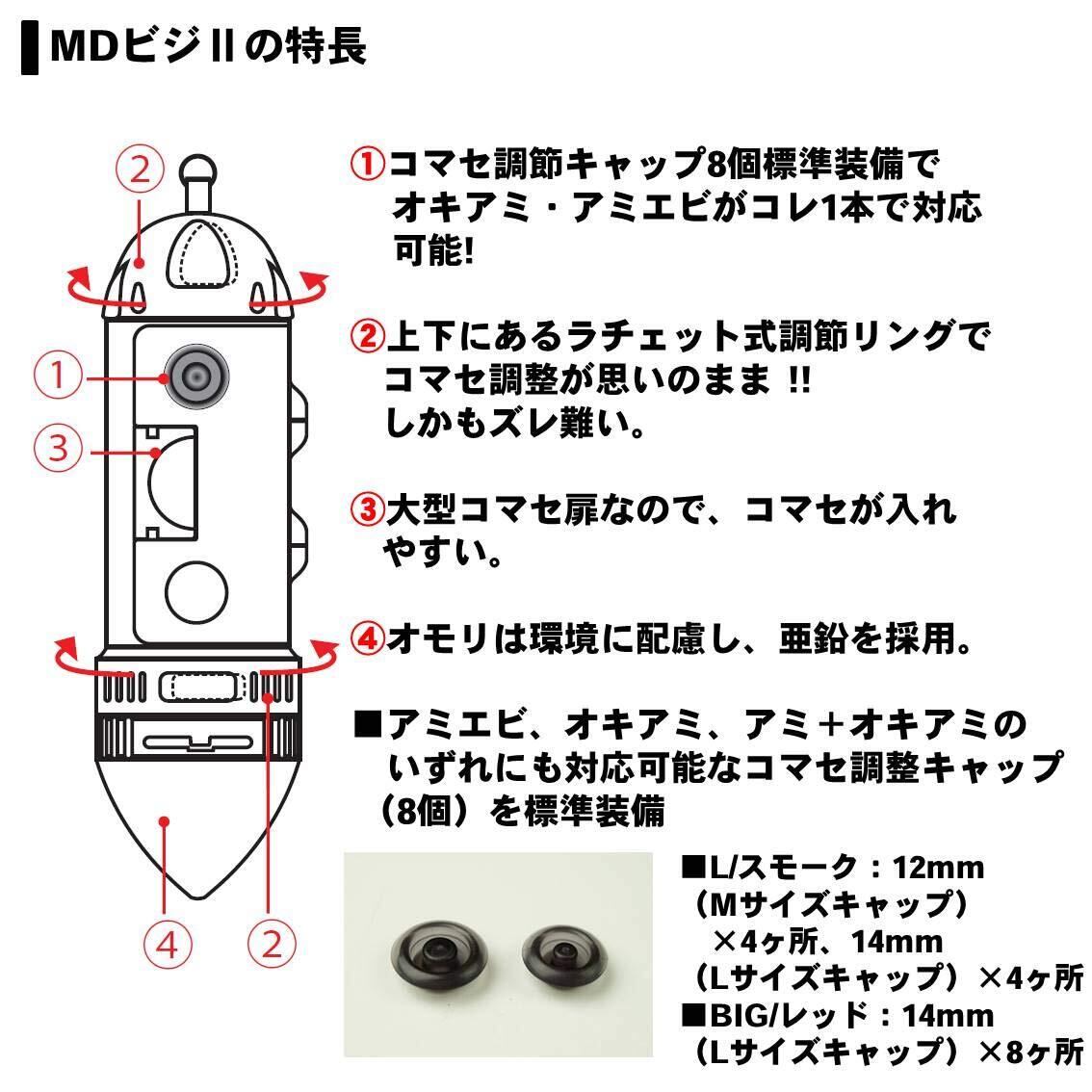 MDビジⅡの特長

②

①

③

④

②

①コマセ調節キャップ8個標準装備でオキアミ・アミエビがコレ1本で対応可能!

②上下にあるラチェット式調節リングでコマセ調整が思いのまま !!
しかもズレ難い。

③大型コマセ扉なので、コマセが入れやすい。

④オモリは環境に配慮し、亜鉛を採用。

■アミエビ、オキアミ、アミ＋オキアミのいずれにも対応可能なコマセ調整キャップ（8個）を標準装備

■L/スモーク：12mm（Mサイズキャップ）×4ヶ所、14mm（Lサイズキャップ）×4ヶ所
■BIG/レッド：14mm（Lサイズキャップ）×8ヶ所