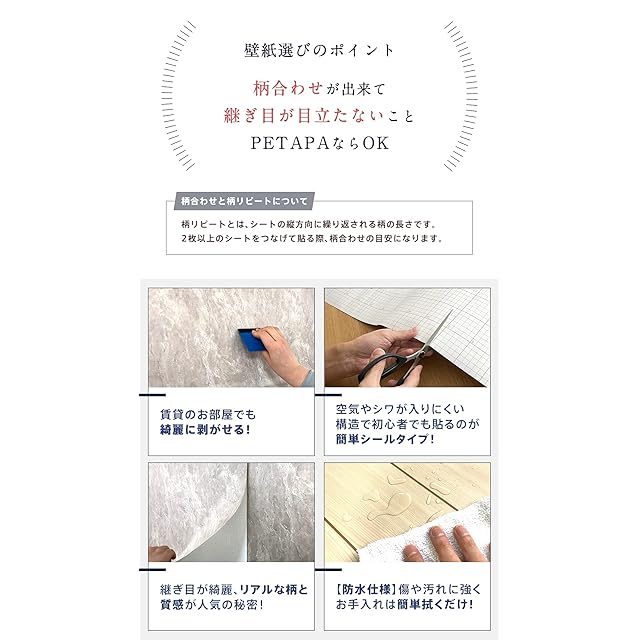 壁紙選びのポイント

柄合わせが出来て
継ぎ目が目立たないこと
PETAPAならOK

柄合わせと柄リピートについて

柄リピートとは、シートの縦方向に繰り返される柄の長さです。
2枚以上のシートをつなげて貼る際、柄合わせの目安になります。

賃貸のお部屋でも
綺麗に剥がせる!

空気やシワが入りにくい
構造で初心者でも貼るのが
簡単シールタイプ!

継ぎ目が綺麗、リアルな柄と
質感が人気の秘密!

【防水仕様】傷や汚れに強く
お手入れは簡単拭くだけ!