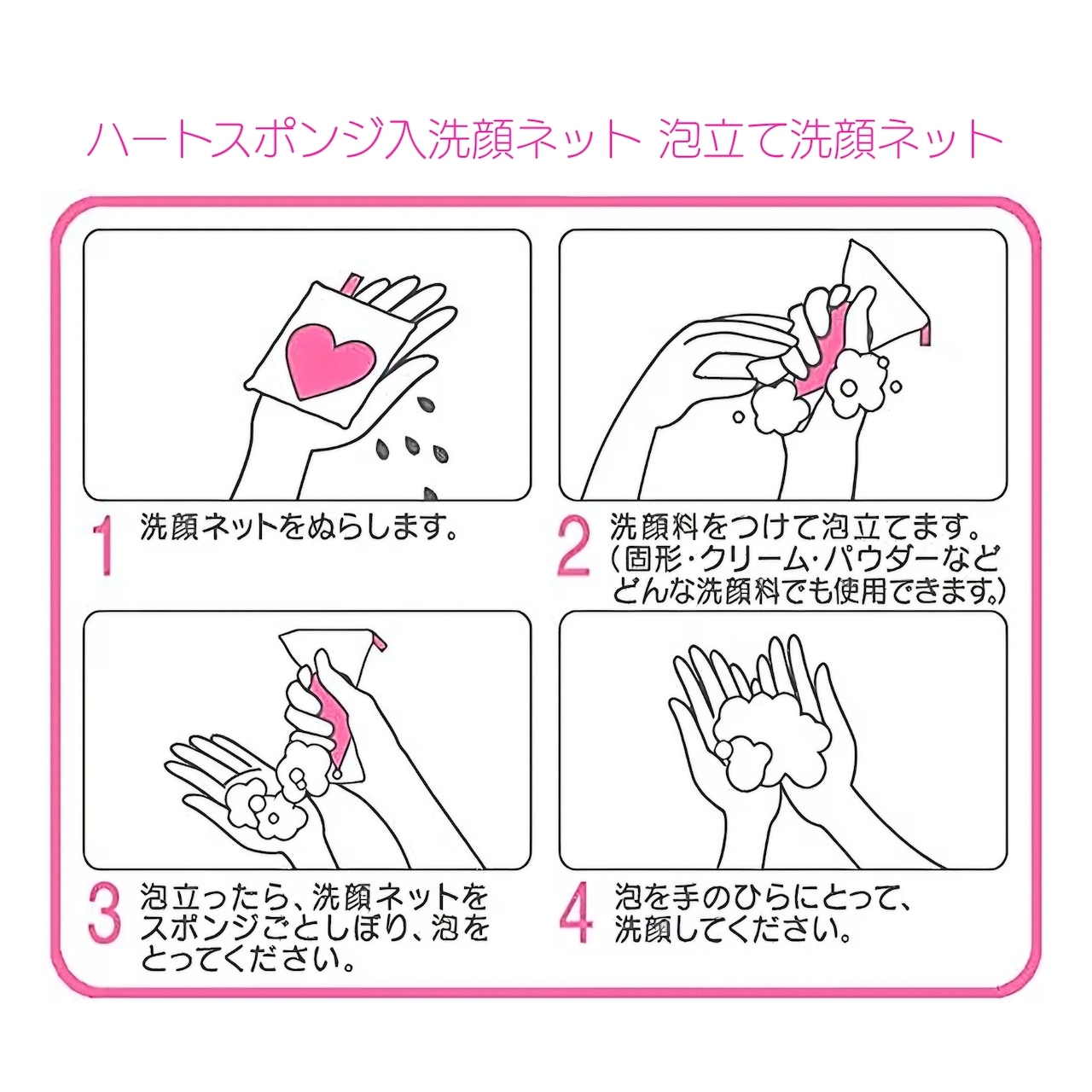 ハートスポンジ入洗顔ネット 泡立て洗顔ネット

1 洗顔ネットをぬらします。

2 洗顔料をつけて泡立てます。(固形・クリーム・パウダーなどどんな洗顔料でも使用できます。)

3 泡立ったら、洗顔ネットをスポンジごとしぼり、泡をとってください。

4 泡を手のひらにとって、洗顔してください。