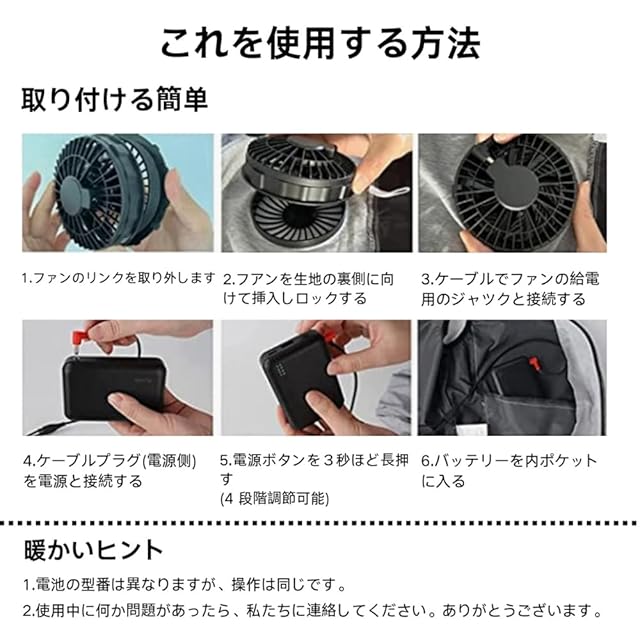 これを使用する方法

取り付ける簡単

1.ファンのリンクを取り外します

2.フアンを生地の裏側に向けて挿入しロックする

3.ケーブルでファンの給電用のジャックと接続する

4.ケーブルプラグ(電源側)を電源と接続する

5.電源ボタンを３秒ほど長押す
(4 段階調節可能)

6.バッテリーを内ポケットに入る

暖かいヒント

1.電池の型番は異なりますが、操作は同じです。

2.使用中に何か問題があったら、私たちに連絡してください。ありがとうございます。