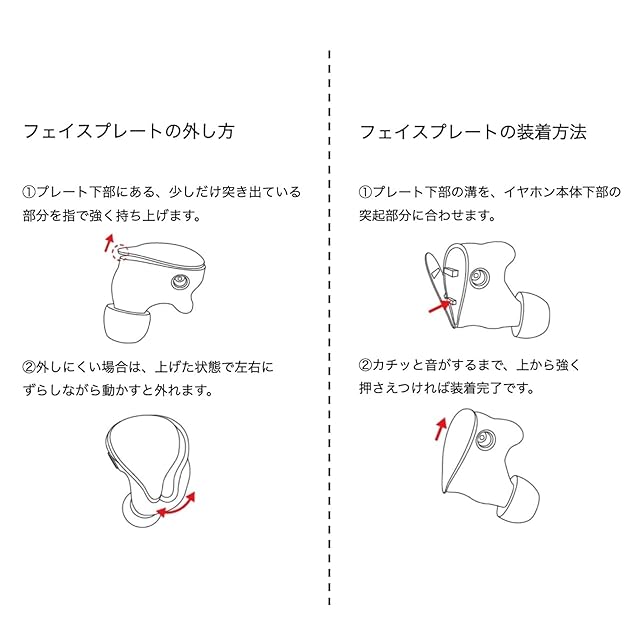 フェイスプレートの外し方

①プレート下部にある、少しだけ突き出ている部分を指で強く持ち上げます。

②外しにくい場合は、上げた状態で左右にずらしながら動かすと外れます。

フェイスプレートの装着方法

①プレート下部の溝を、イヤホン本体下部の突起部分に合わせます。

②カチッと音がするまで、上から強く押さえつければ装着完了です。