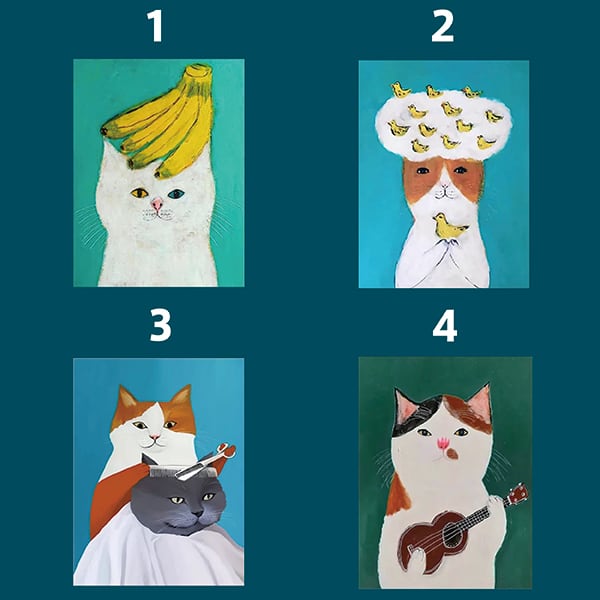 1

2

3

4