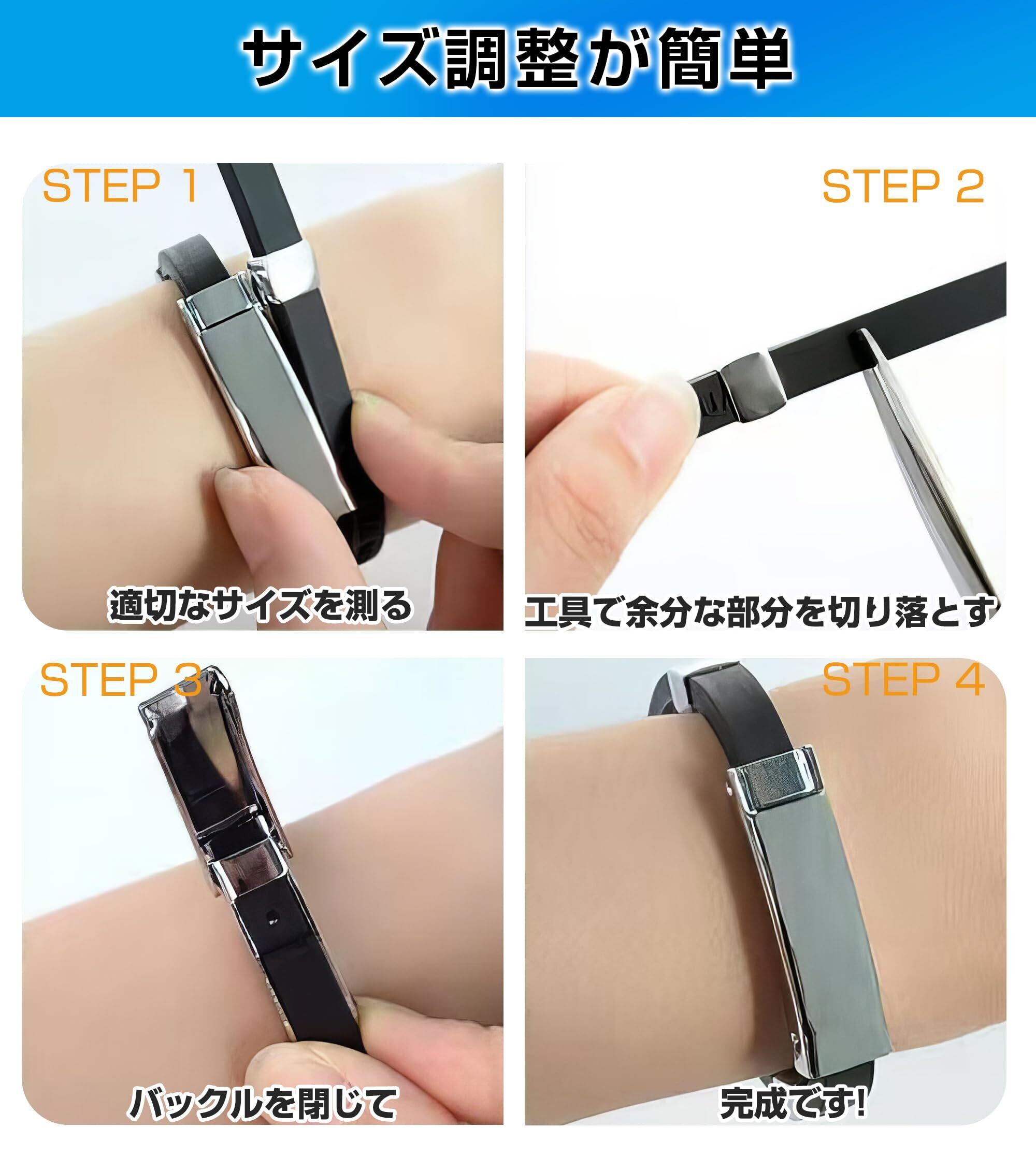 サイズ調整が簡単

STEP 1

適切なサイズを測る

STEP 2

工具で余分な部分を切り落とす

STEP 3

バックルを閉じて

STEP 4

完成です!