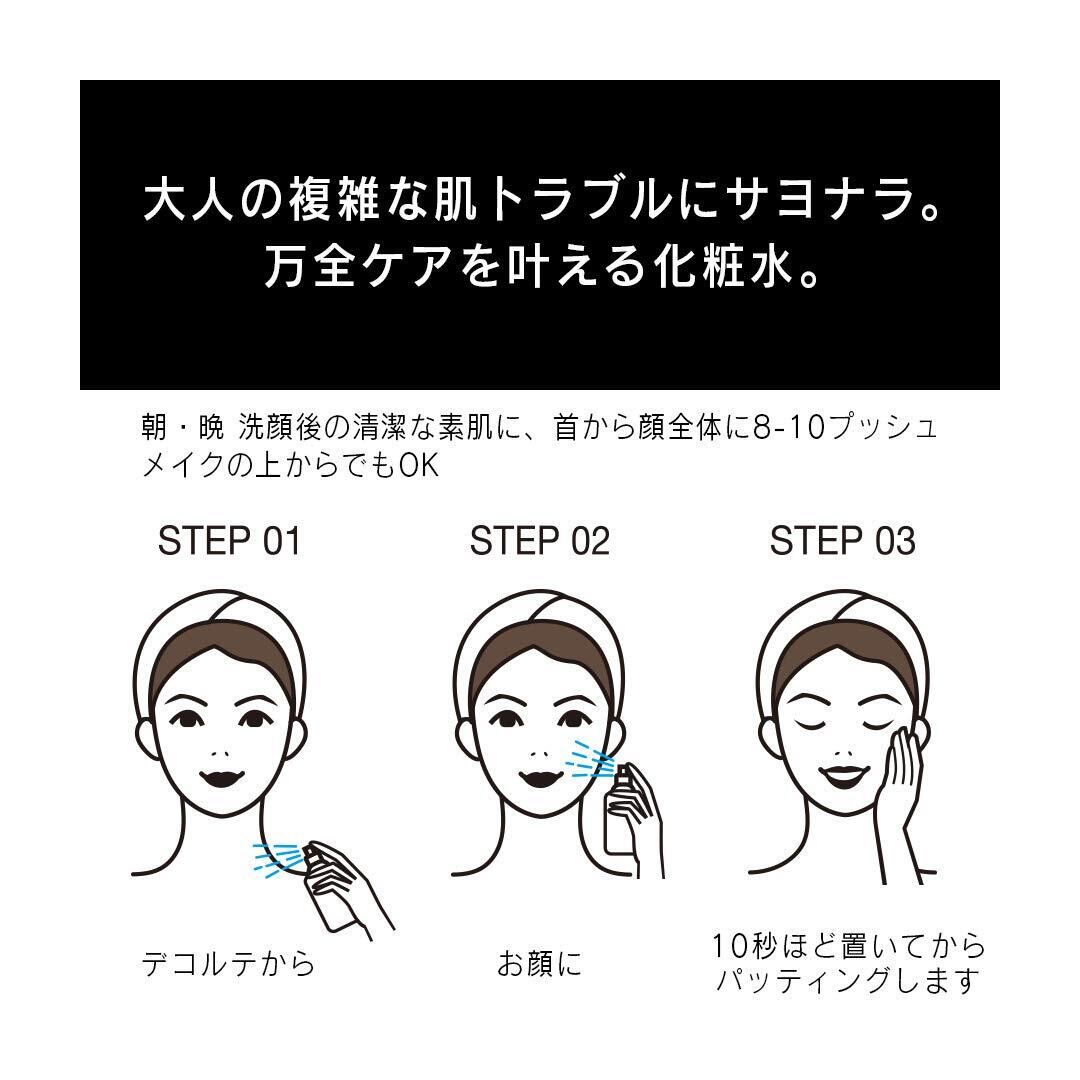 大人の複雑な肌トラブルにサヨナラ。
万全ケアを叶える化粧水。

朝・晩 洗顔後の清潔な素肌に、首から顔全体に8-10プッシュ
メイクの上からでもOK

STEP 01

デコルテから

STEP 02

お顔に

STEP 03

10秒ほど置いてから
パッティングします