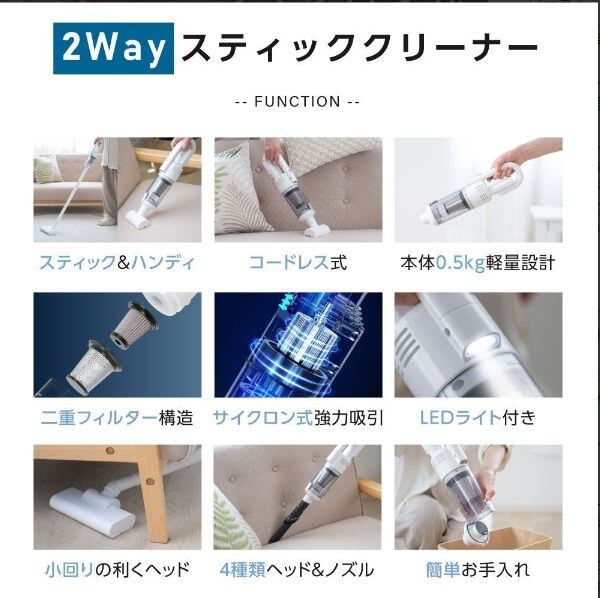 2Way スティッククリーナー

-- FUNCTION --

スティック&ハンディ

コードレス式

本体0.5kg軽量設計

二重フィルター構造

サイクロン式強力吸引

LEDライト付き

小回りの利くヘッド

4種類ヘッド&ノズル

簡単お手入れ