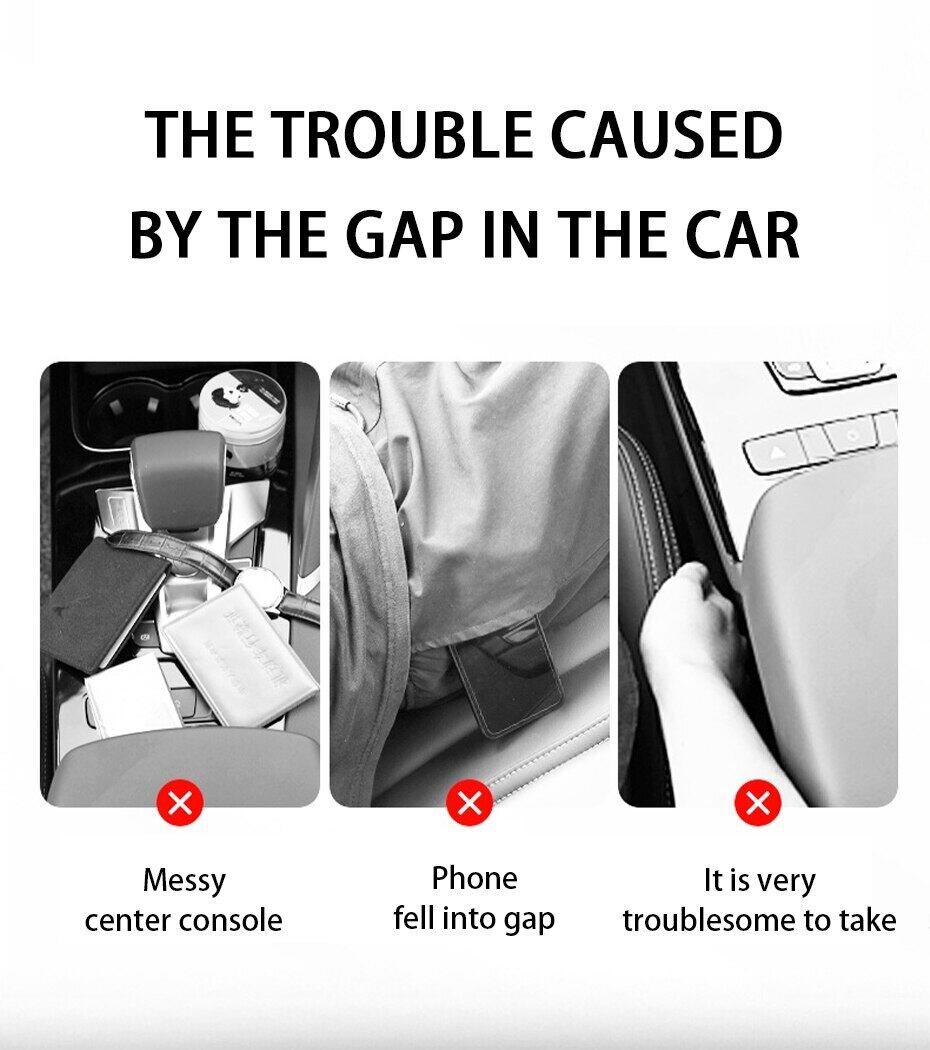 THE TROUBLE CAUSED BY THE GAP IN THE CAR

Messy center console

Phone fell into gap

It is very troublesome to take