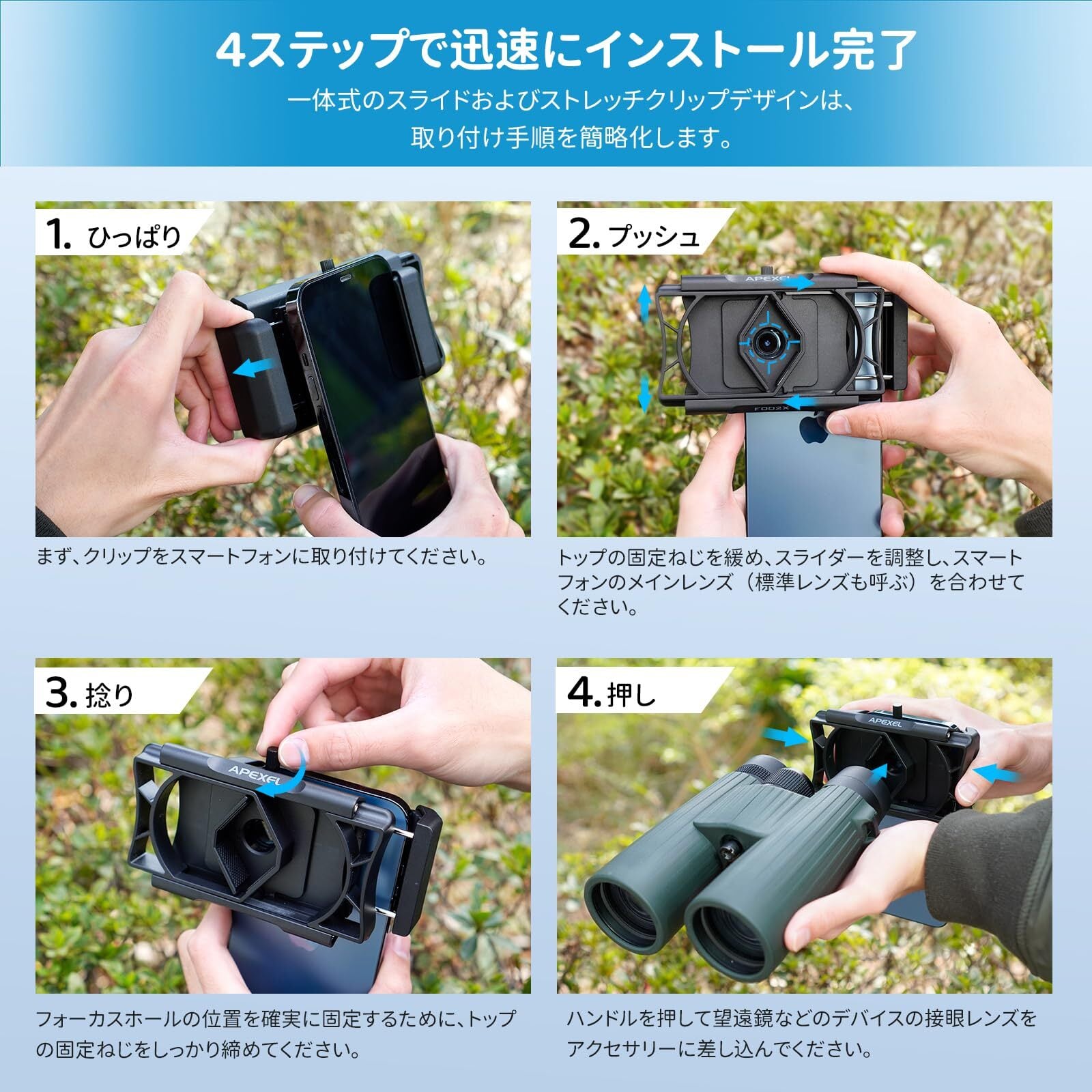 4ステップで迅速にインストール完了

一体式のスライドおよびストレッチクリップデザインは、取り付け手順を簡略化します。

1. ひっぱり

まず、クリップをスマートフォンに取り付けてください。

2. プッシュ

APEXEL

F002X

トップの固定ねじを緩め、スライダーを調整し、スマートフォンのメインレンズ（標準レンズも呼ぶ）を合わせてください。

3. 捻り

APEXEL

フォーカスホールの位置を確実に固定するために、トップの固定ねじをしっかり締めてください。

4. 押し

APEXEL

ハンドルを押して望遠鏡などのデバイスの接眼レンズをアクセサリーに差し込んでください。