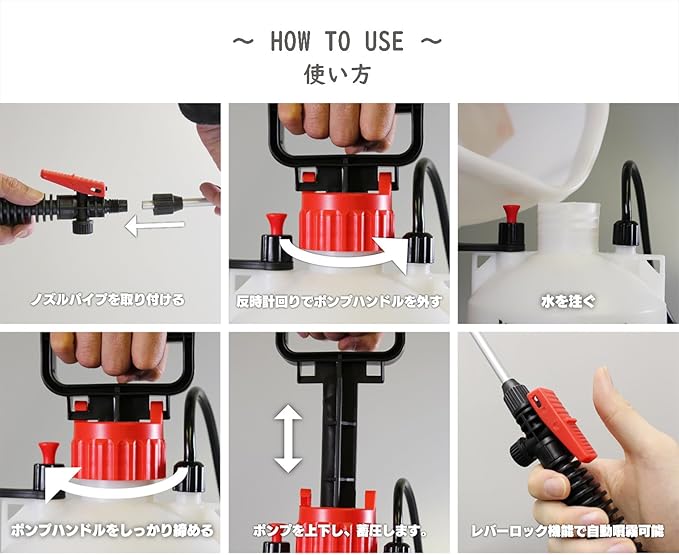 ～ HOW TO USE ～
使い方

ノズルパイプを取り付ける

反時計回りでポンプハンドルを外す

水を注ぐ

ポンプハンドルをしっかり締める

ポンプを上下し、蓄圧します。

レバーロック機能で自動噴霧可能