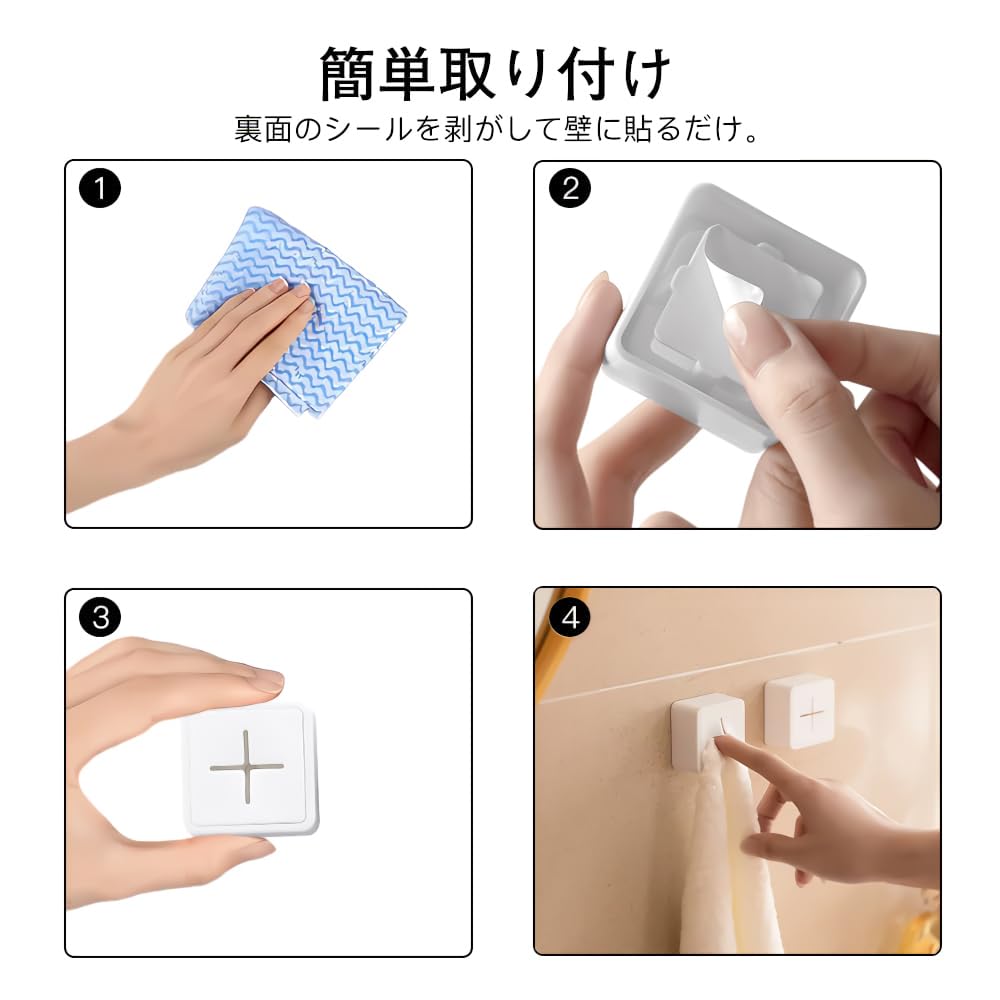 簡単取り付け

裏面のシールを剥がして壁に貼るだけ。

1

2

3

4