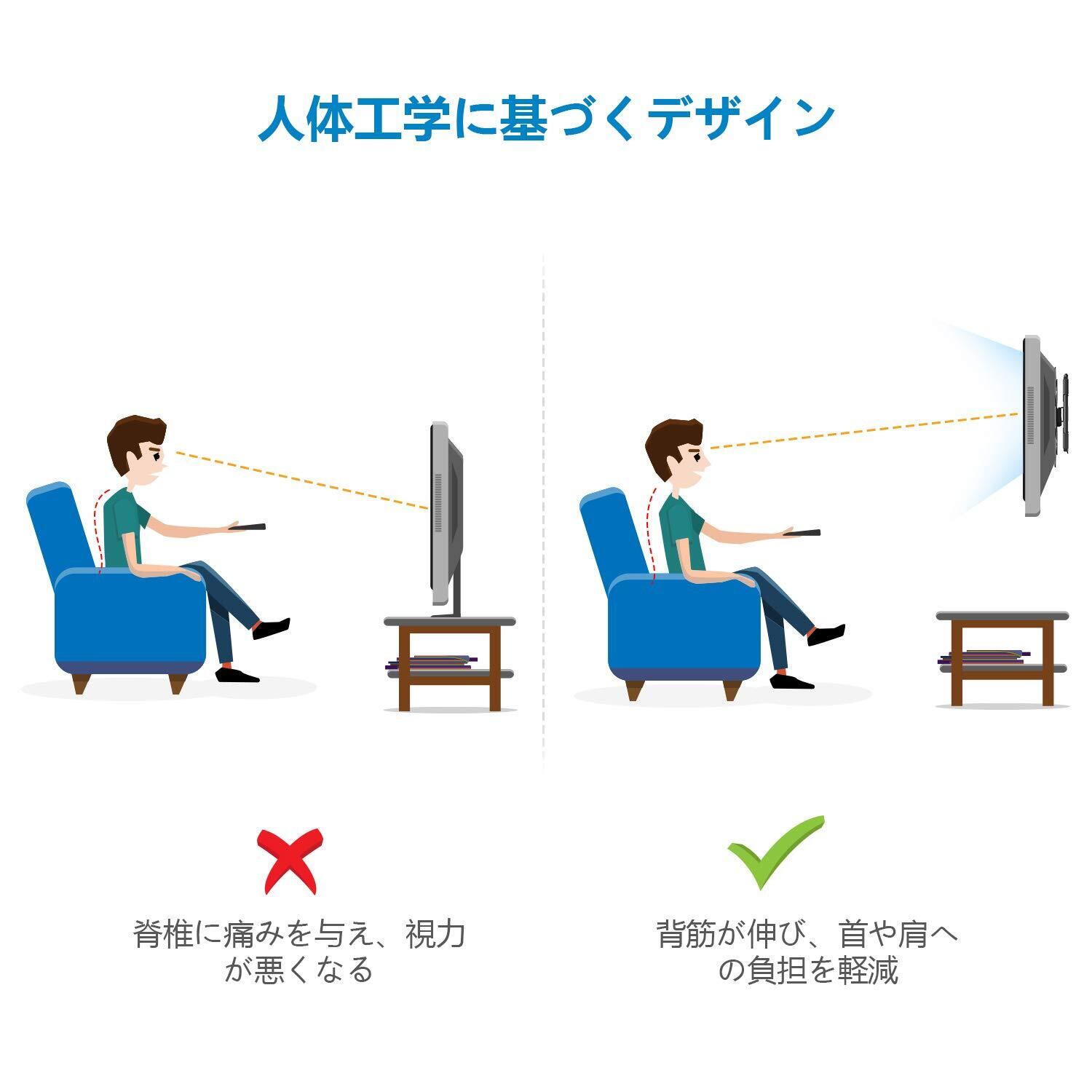 人体工学に基づくデザイン

脊椎に痛みを与え、視力が悪くなる

背筋が伸び、首や肩への負担を軽減