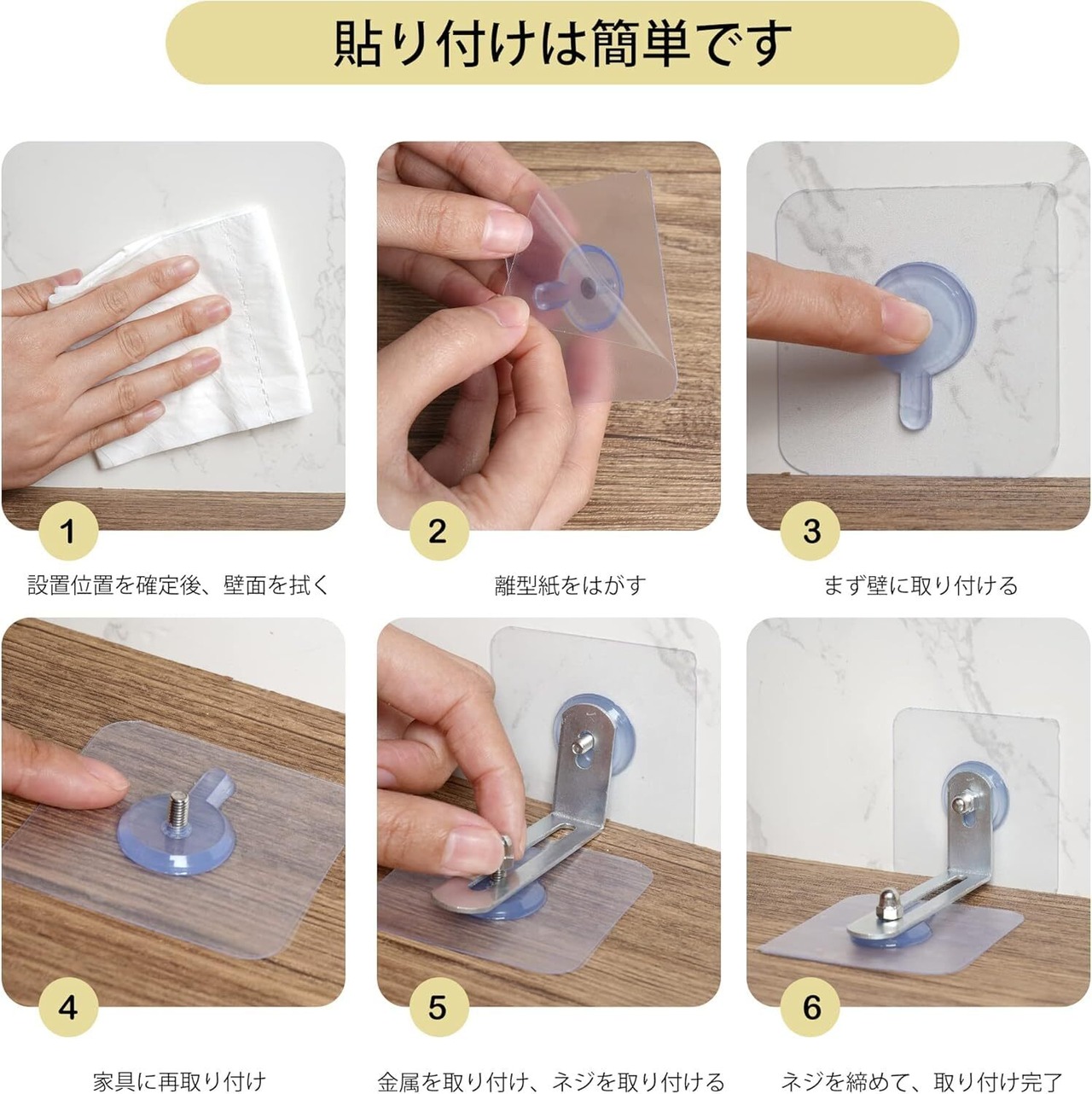 貼り付けは簡単です

1
設置位置を確定後、壁面を拭く

2
離型紙をはがす

3
まず壁に取り付ける

4
家具に再取り付け

5
金属を取り付け、ネジを取り付ける

6
ネジを締めて、取り付け完了