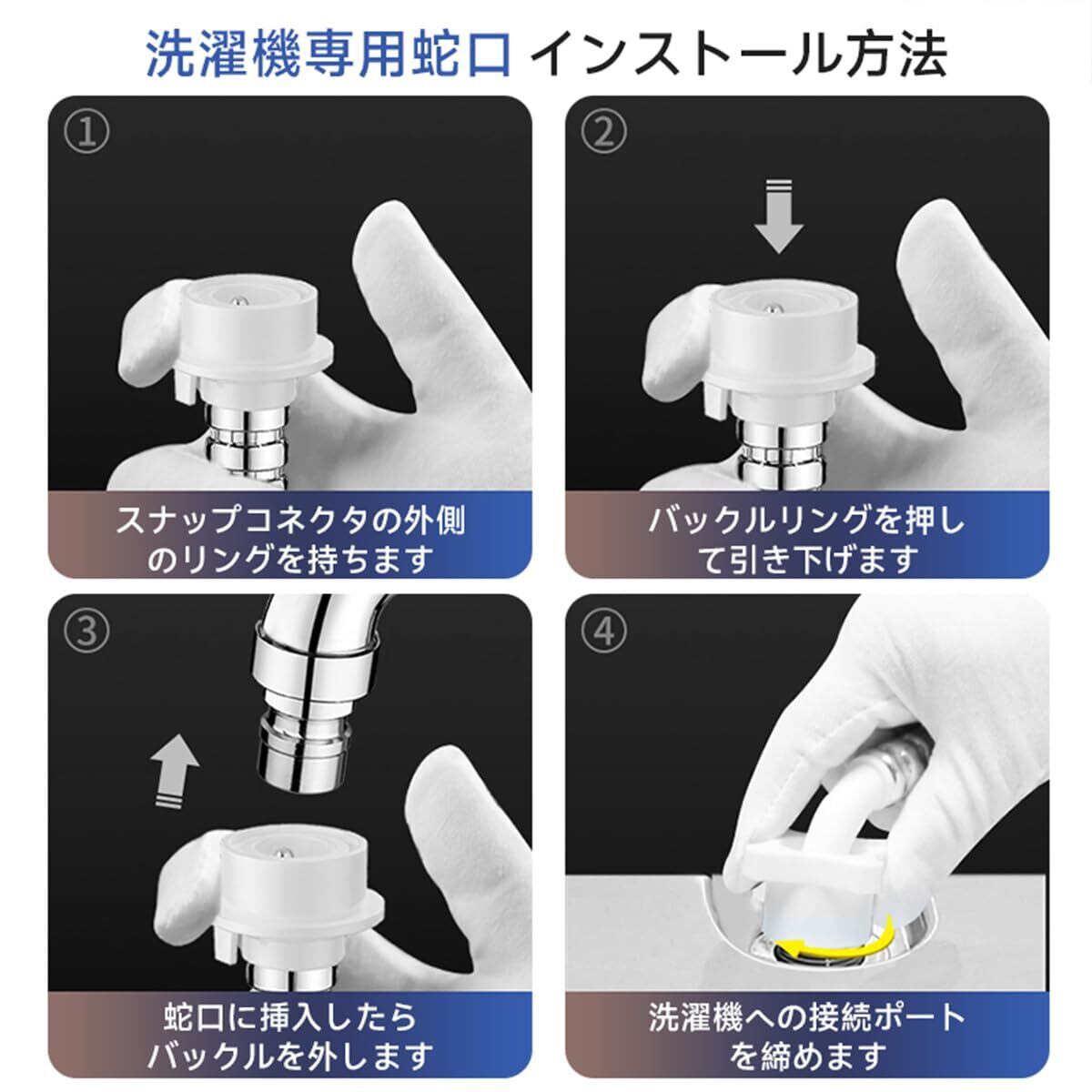 洗濯機専用蛇口 インストール方法

①

スナップコネクタの外側のリングを持ちます

②

バックルリングを押して引き下げます

③

蛇口に挿入したらバックルを外します

④

洗濯機への接続ポートを締めます