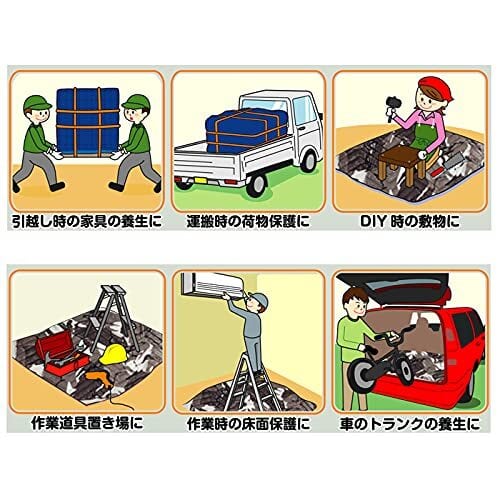 引越し時の家具の養生に

運搬時の荷物保護に

DIY 時の敷物に

作業道具置き場に

作業時の床面保護に

車のトランクの養生に