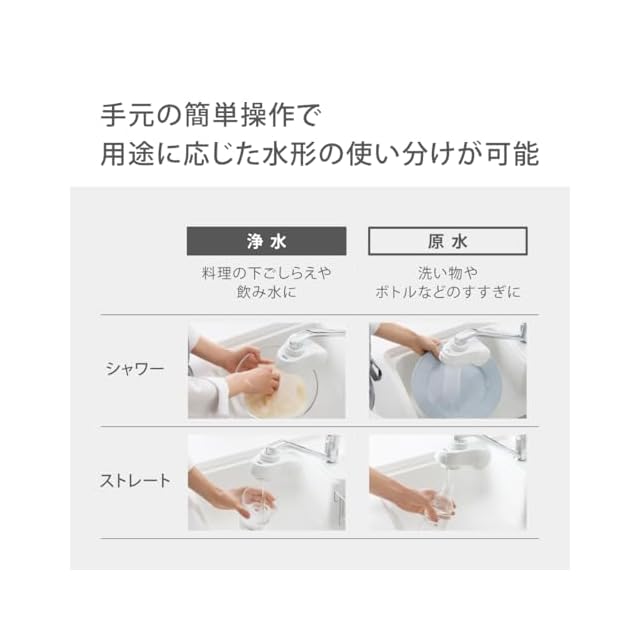 手元の簡単操作で
用途に応じた水形の使い分けが可能

浄水
料理の下ごしらえや
飲み水に

原水
洗い物や
ボトルなどのすすぎに

シャワー

ストレート