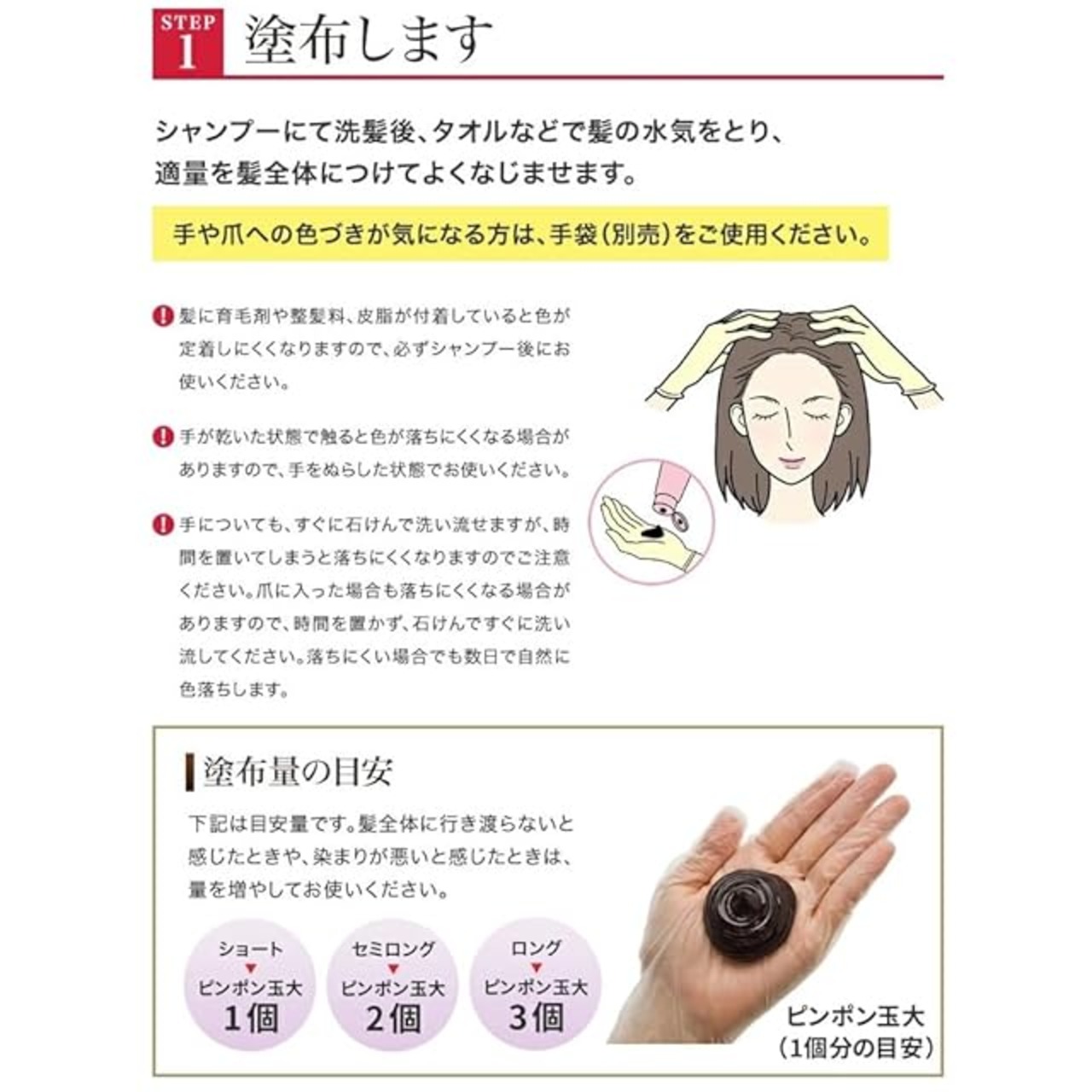 STEP 1 塗布します

シャンプーにて洗髪後、タオルなどで髪の水気をとり、適量を髪全体につけてよくなじませます。

手や爪への色づきが気になる方は、手袋（別売）をご使用ください。

! 髪に育毛剤や整髪料、皮脂が付着していると色が定着しにくくなりますので、必ずシャンプー後にお使いください。

! 手が乾いた状態で触ると色が落ちにくくなる場合がありますので、手をぬらした状態でお使いください。

! 手についても、すぐに石けんで洗い流せますが、時間を置いてしまうと落ちにくくなりますのでご注意ください。爪に入った場合も落ちにくくなる場合がありますので、時間を置かず、石けんですぐに洗い流してください。落ちにくい場合でも数日で自然に色落ちします。

塗布量の目安

下記は目安量です。髪全体に行き渡らないと感じたときや、染まりが悪いと感じたときは、量を増やしてお使いください。

ショート ▼ ピンポン玉大 1個

セミロング ▼ ピンポン玉大 2個

ロング ▼ ピンポン玉大 3個

ピンポン玉大 （1個分の目安）