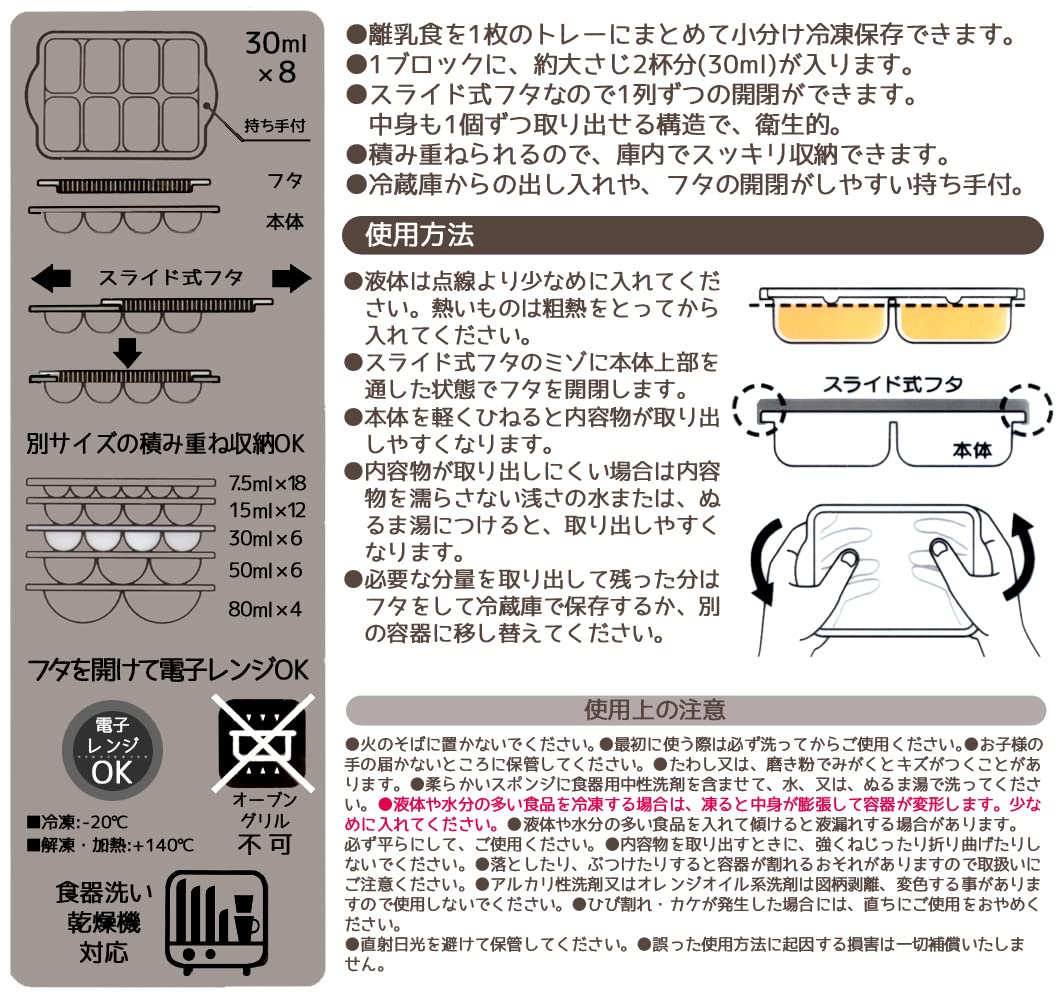 30ml ×8

持ち手付

フタ

本体

スライド式フタ

別サイズの積み重ね収納OK

7.5ml×18
15ml×12
30ml×6
50ml×6
80ml×4

フタを開けて電子レンジOK

電子レンジOK

オーブン グリル 不可

■冷凍:-20℃
■解凍・加熱:+140℃

食器洗い乾燥機対応

●離乳食を1枚のトレーにまとめて小分け冷凍保存できます。
●1ブロックに、約大さじ2杯分(30ml)が入ります。
●スライド式フタなので1列ずつの開閉ができます。中身も1個ずつ取り出せる構造で、衛生的。
●積み重ねられるので、庫内でスッキリ収納できます。
●冷蔵庫からの出し入れや、フタの開閉がしやすい持ち手付。

使用方法

●液体は点線より少なめに入れてください。熱いものは粗熱をとってから入れてください。
●スライド式フタのミゾに本体上部を通した状態でフタを開閉します。
●本体を軽くひねると内容物が取り出しやすくなります。
●内容物が取り出しにくい場合は内容物を濡らさない浅さの水または、ぬるま湯につけると、取り出しやすくなります。
●必要な分量を取り出して残った分はフタをして冷蔵庫で保存するか、別の容器に移し替えてください。

スライド式フタ

本体

使用上の注意

●火のそばに置かないでください。●最初に使う際は必ず洗ってからご使用ください。●お子様の手の届かないところに保管してください。●たわし又は、磨き粉でみがくとキズがつくことがあります。●柔らかいスポンジに食器用中性洗剤を含ませて、水、又は、ぬるま湯で洗ってください。●液体や水分の多い食品を冷凍する場合は、凍ると中身が膨張して容器が変形します。少なめに入れてください。●液体や水分の多い食品を入れて傾けると液漏れする場合があります。必ず平らにして、ご使用ください。●内容物を取り出すときに、強くねじったり折り曲げたりしないでください。●落としたり、ぶつけたりすると容器が割れるおそれがありますので取扱いにご注意ください。●アルカリ性洗剤又はオレンジオイル系洗剤は図柄剥離、変色する事がありますので使用しないでください。●ひび割れ・カケが発生した場合には、直ちにご使用をおやめください。
●直射日光を避けて保管してください。●誤った使用方法に起因する損害は一切補償いたしません。