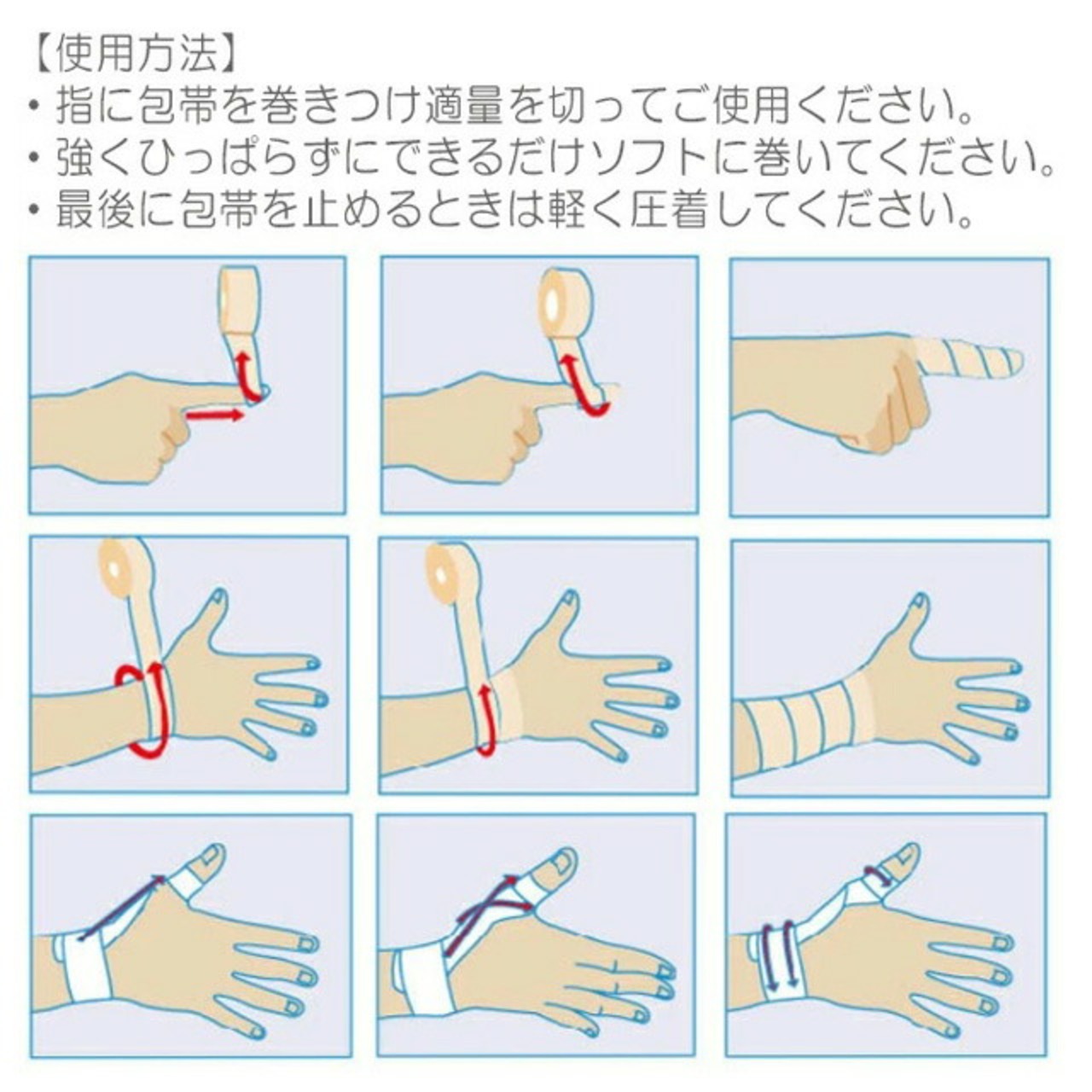 【使用方法】
・指に包帯を巻きつけ適量を切ってご使用ください。
・強くひっぱらずにできるだけソフトに巻いてください。
・最後に包帯を止めるときは軽く圧着してください。