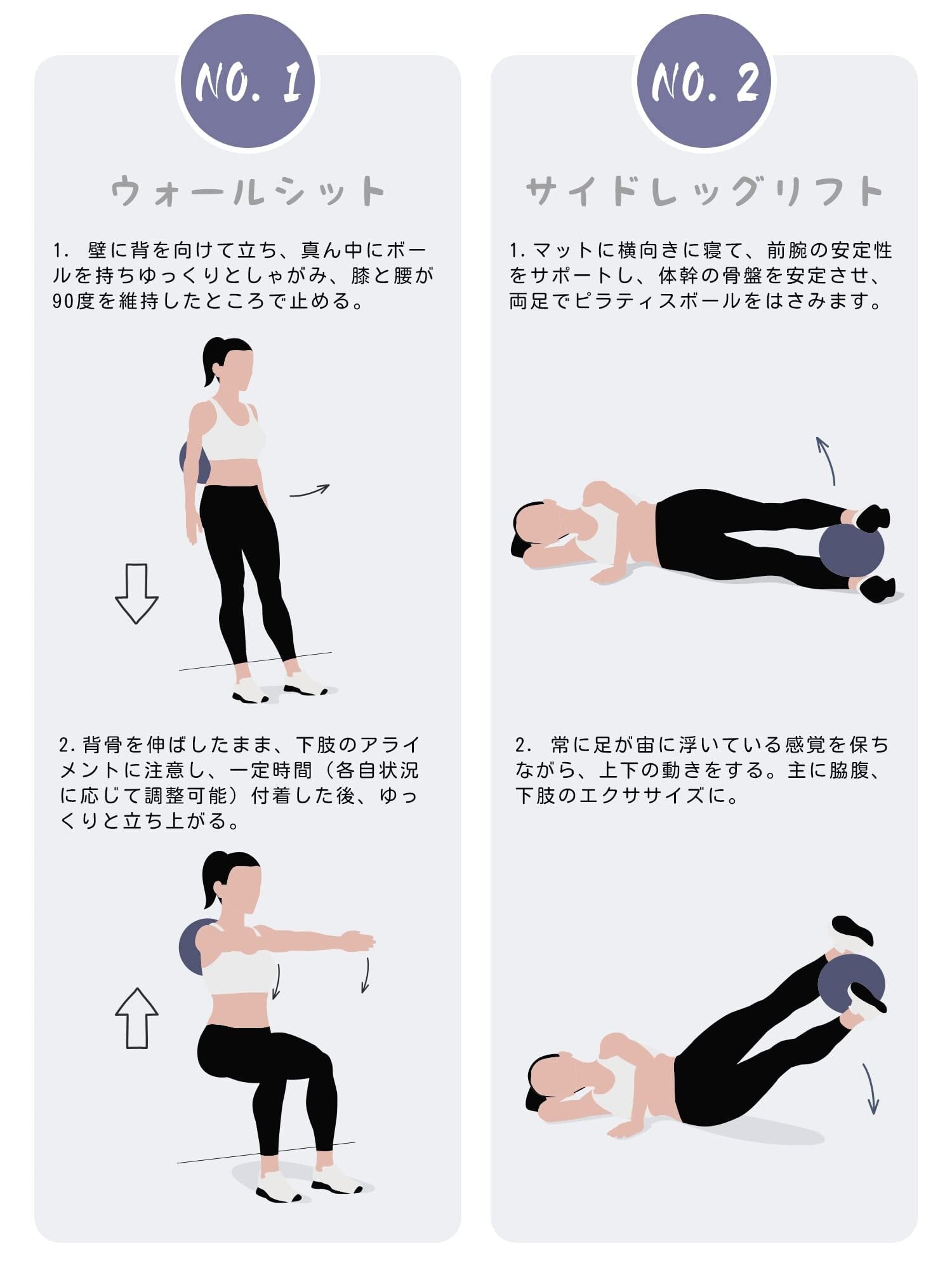 NO. 1

ウォールシット

1. 壁に背を向けて立ち、真ん中にボールを持ちゆっくりとしゃがみ、膝と腰が90度を維持したところで止める。

2. 背骨を伸ばしたまま、下肢のアライメントに注意し、一定時間（各自状況に応じて調整可能）付着した後、ゆっくりと立ち上がる。

NO. 2

サイドレッグリフト

1. マットに横向きに寝て、前腕の安定性をサポートし、体幹の骨盤を安定させ、両足でピラティスボールをはさみます。

2. 常に足が宙に浮いている感覚を保ちながら、上下の動きをする。主に脇腹、下肢のエクササイズに。